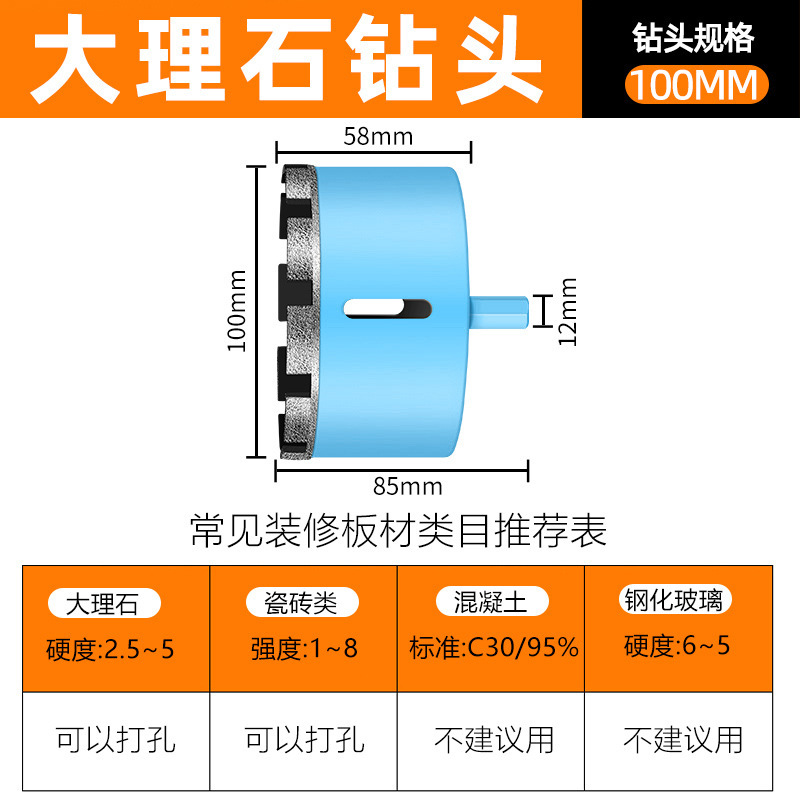 大理石钻头

钻头规格
100MM

58mm
100mm
12mm
85mm

常见装修板材类目推荐表

| 大理石 硬度:2.5~5 | 瓷砖类 强度:1~8 | 混凝土 标准:C30/95% | 钢化玻璃 硬度:6~5 |
|---|---|---|---|
| 可以打孔 | 可以打孔 | 不建议用 | 不建议用 |