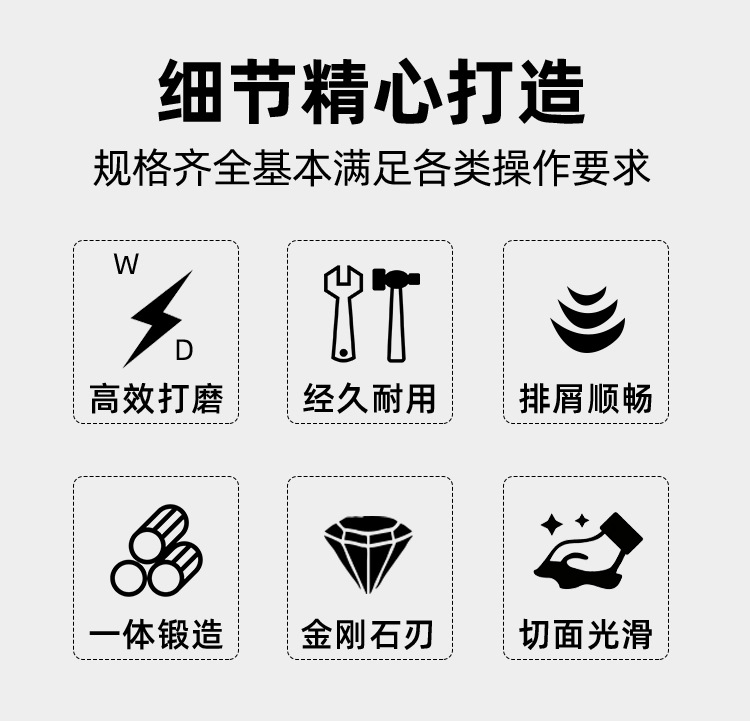 细节精心打造

规格齐全基本满足各类操作要求

W
D
高效打磨

经久耐用

排屑顺畅

一体锻造

金刚石刃

切面光滑