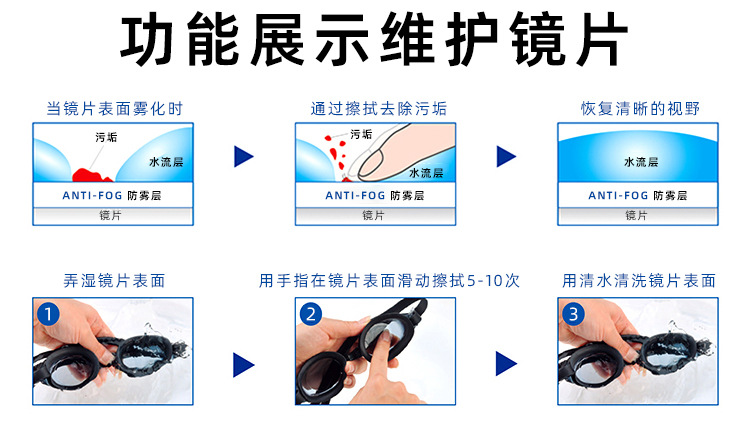 功能展示维护镜片

当镜片表面雾化时

污垢
水流层
ANTI-FOG 防雾层
镜片

通过擦拭去除污垢

污垢
水流层
ANTI-FOG 防雾层
镜片

恢复清晰的视野

水流层
ANTI-FOG 防雾层
镜片

弄湿镜片表面

1

用手指在镜片表面滑动擦拭5-10次

2

用清水清洗镜片表面

3