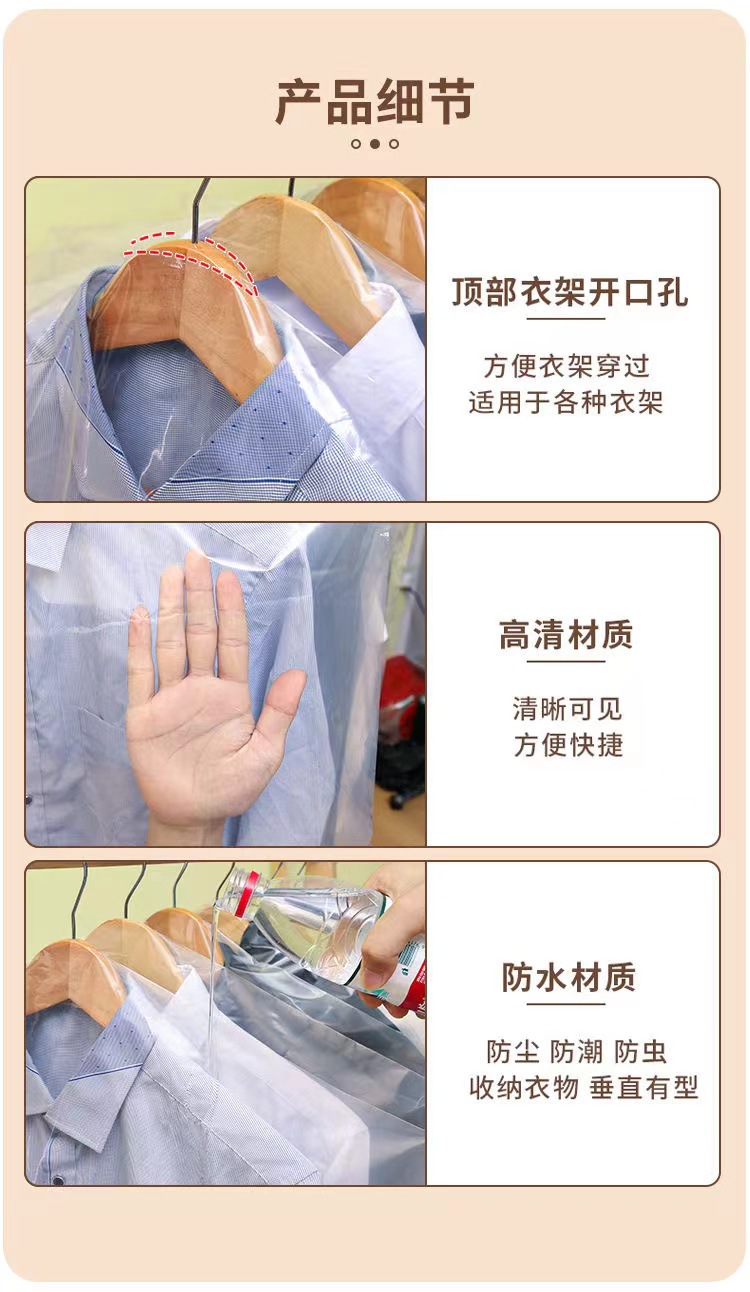 产品细节

顶部衣架开口孔

方便衣架穿过
适用于各种衣架

高清材质

清晰可见
方便快捷

防水材质

防尘 防潮 防虫
收纳衣物 垂直有型