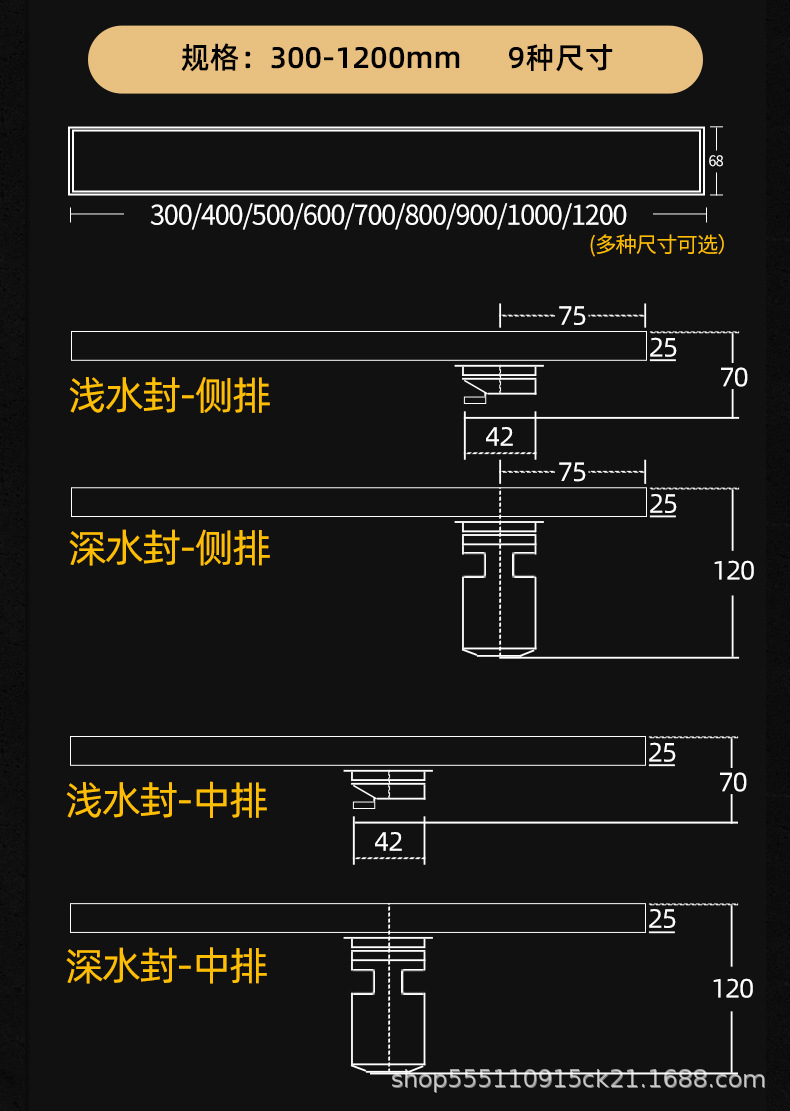 规格：300-1200mm　9种尺寸

68

300/400/500/600/700/800/900/1000/1200

(多种尺寸可选)

75

25

70

浅水封-侧排

42

75

25

深水封-侧排

120

25

70

浅水封-中排

42

25

深水封-中排

120

shop555110915ck21.1688.com