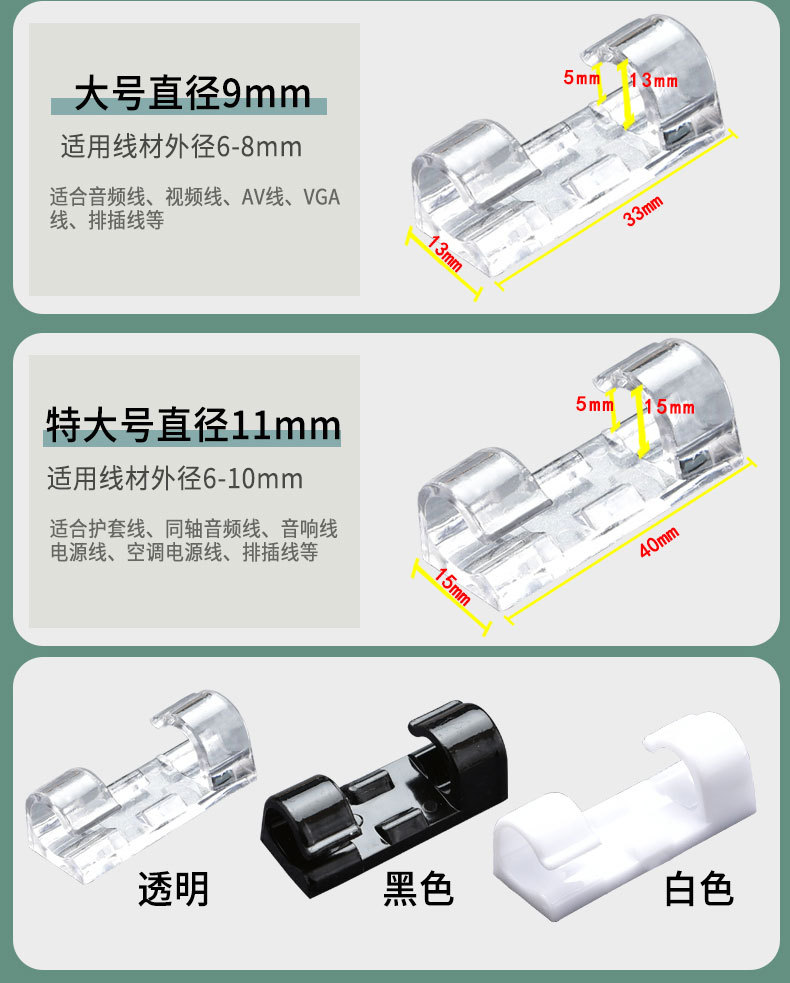 大号直径9mm

适用线材外径6-8mm

适合音频线、视频线、AV线、VGA线、排插线等

5mm
13mm
33mm
13mm

特大号直径11mm

适用线材外径6-10mm

适合护套线、同轴音频线、音响线电源线、空调电源线、排插线等

5mm
15mm
40mm
15mm

透明
黑色
白色