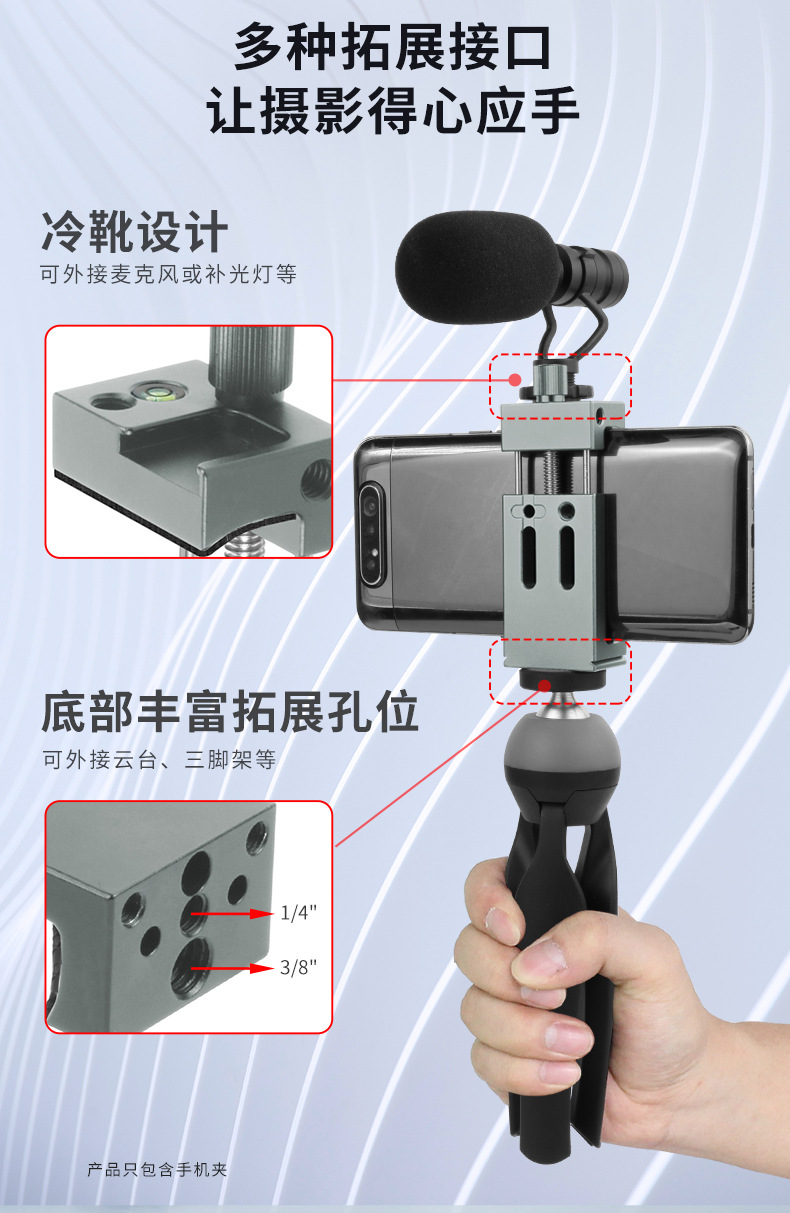 多种拓展接口
让摄影得心应手

冷靴设计
可外接麦克风或补光灯等

底部丰富拓展孔位
可外接云台、三脚架等

1/4"
3/8"

产品只包含手机夹