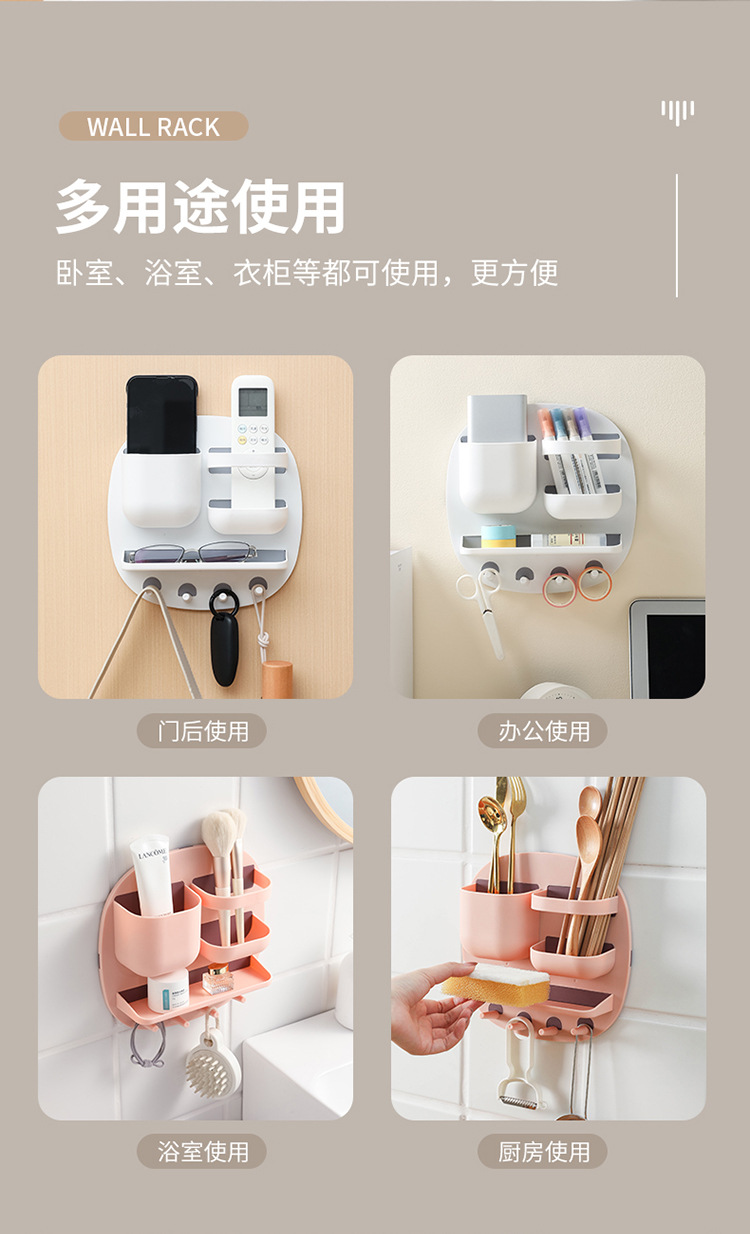 WALL RACK

多用途使用

卧室、浴室、衣柜等都可使用，更方便

门后使用

办公使用

LANCOME

浴室使用

厨房使用