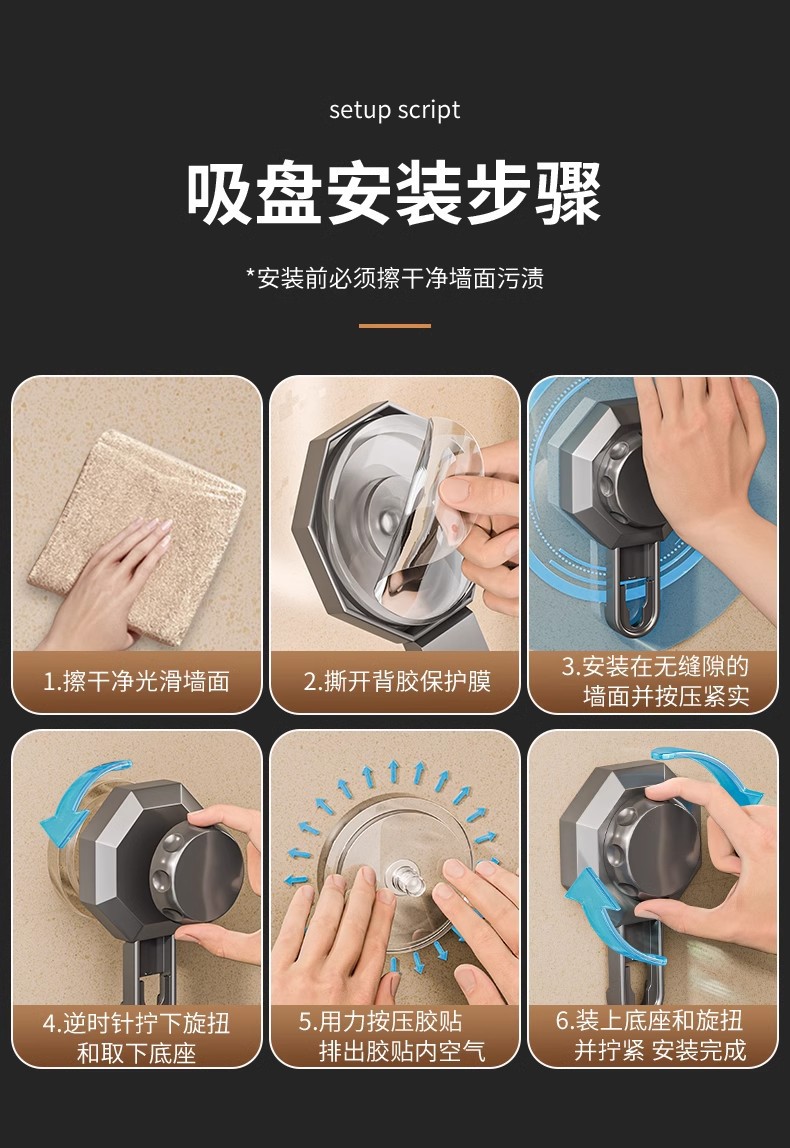 setup script

吸盘安装步骤

*安装前必须擦干净墙面污渍

1.擦干净光滑墙面

2.撕开背胶保护膜

3.安装在无缝隙的墙面并按压紧实

4.逆时针拧下旋扭和取下底座

5.用力按压胶贴排出胶贴内空气

6.装上底座和旋扭并拧紧 安装完成