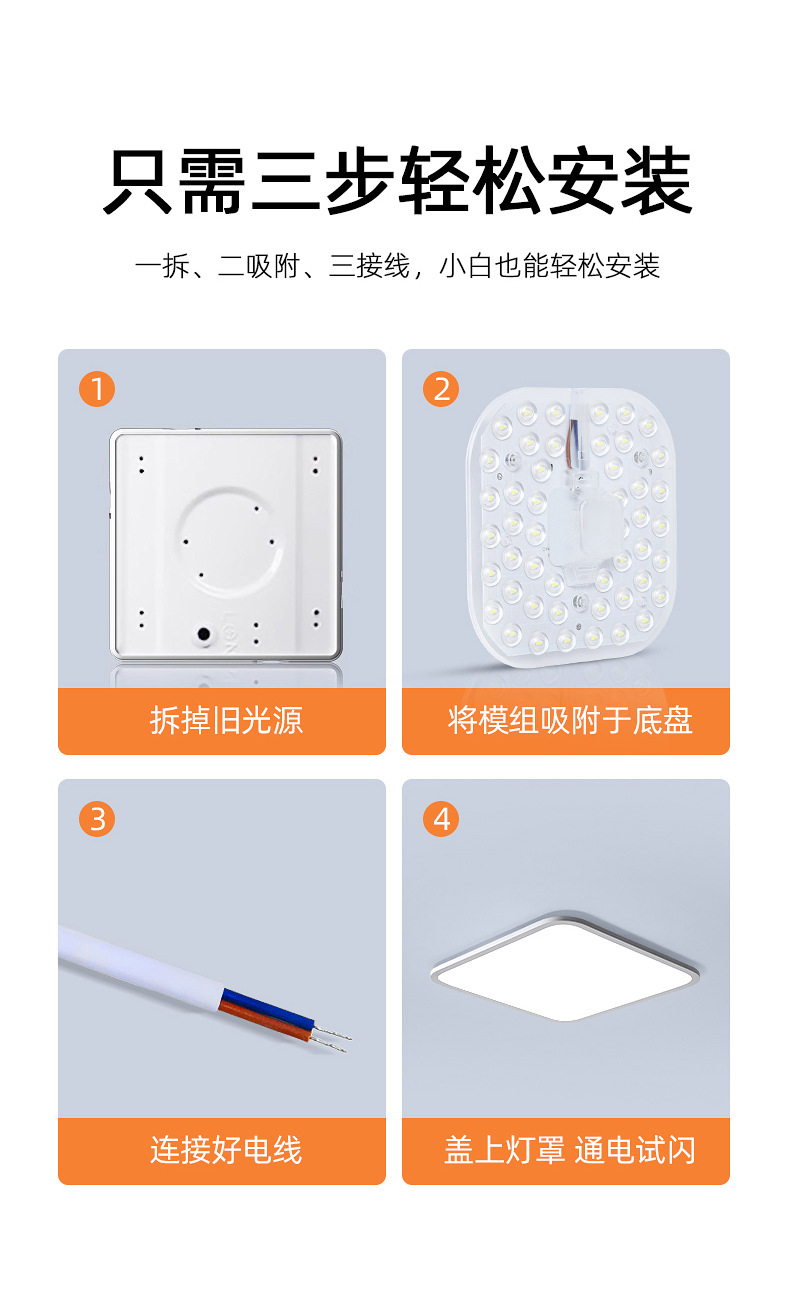 只需三步轻松安装

一拆、二吸附、三接线，小白也能轻松安装

1

拆掉旧光源

2

将模组吸附于底盘

3

连接好电线

4

盖上灯罩 通电试闪