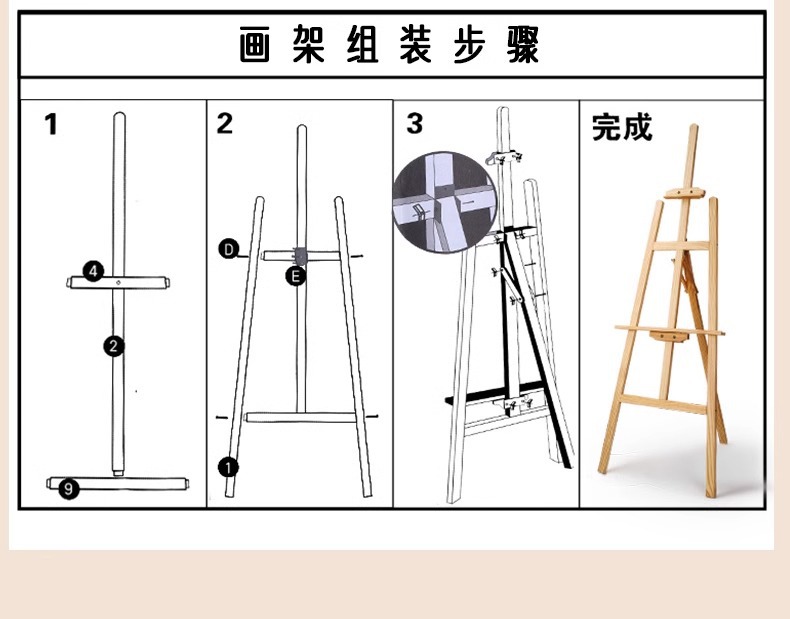 画架组装步骤

1

4

2

9

2

D

E

1

3

完成