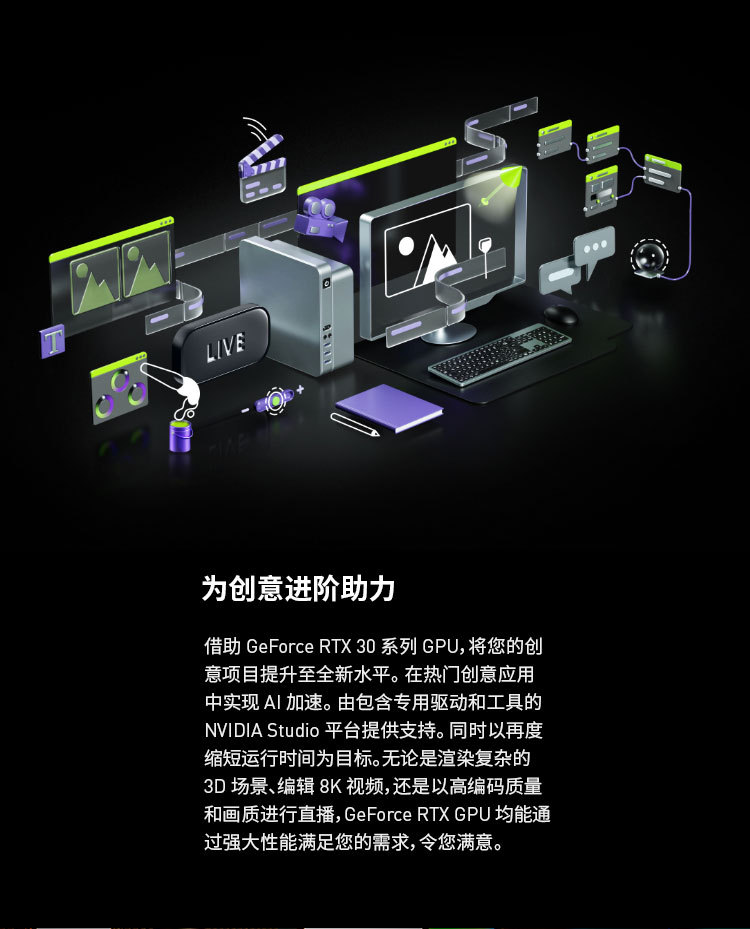 LIVE

T

为创意进阶助力

借助 GeForce RTX 30 系列 GPU，将您的创意项目提升至全新水平。在热门创意应用中实现 AI 加速。由包含专用驱动和工具的 NVIDIA Studio 平台提供支持。同时以再度缩短运行时间为目标。无论是渲染复杂的 3D 场景、编辑 8K 视频，还是以高编码质量和画质进行直播，GeForce RTX GPU 均能通过强大性能满足您的需求，令您满意。