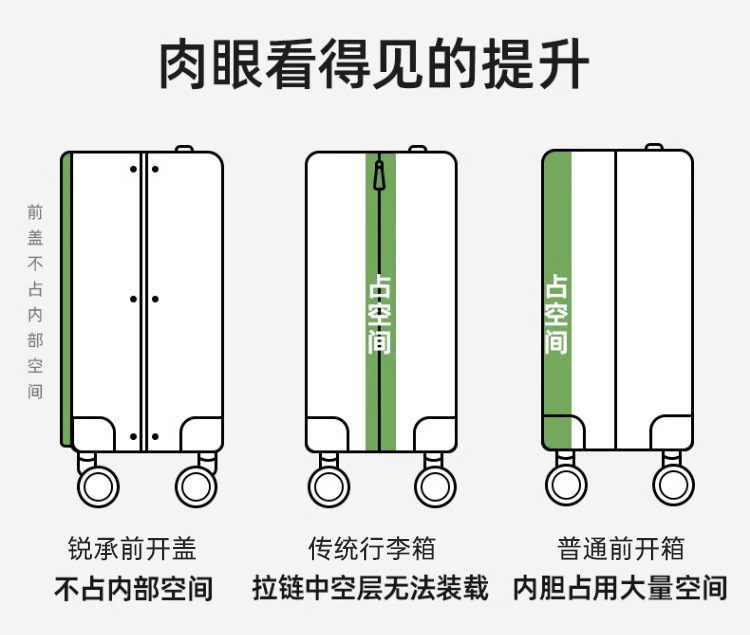 肉眼看得见的提升

前盖不占内部空间

占空间

占空间

锐承前开盖
不占内部空间

传统行李箱
拉链中空层无法装载

普通前开箱
内胆占用大量空间