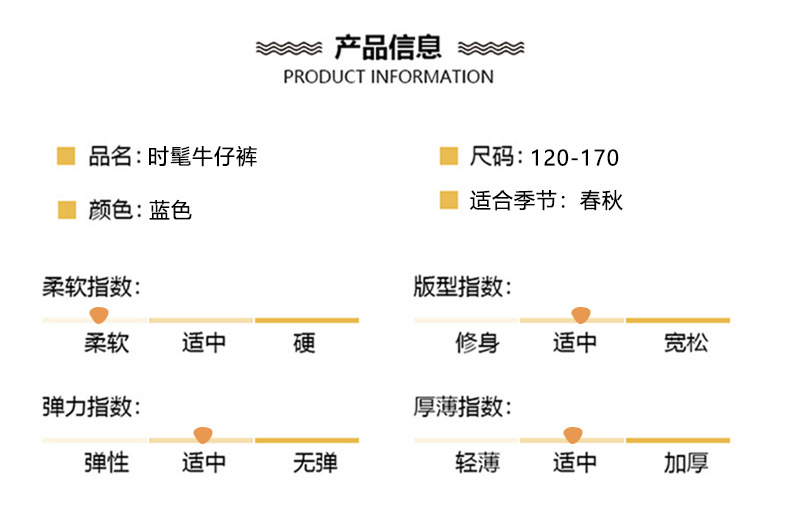 产品信息
PRODUCT INFORMATION

品名：时髦牛仔裤

颜色：蓝色

尺码：120-170

适合季节：春秋

柔软指数：
柔软 适中 硬

弹力指数：
弹性 适中 无弹

版型指数：
修身 适中 宽松

厚薄指数：
轻薄 适中 加厚