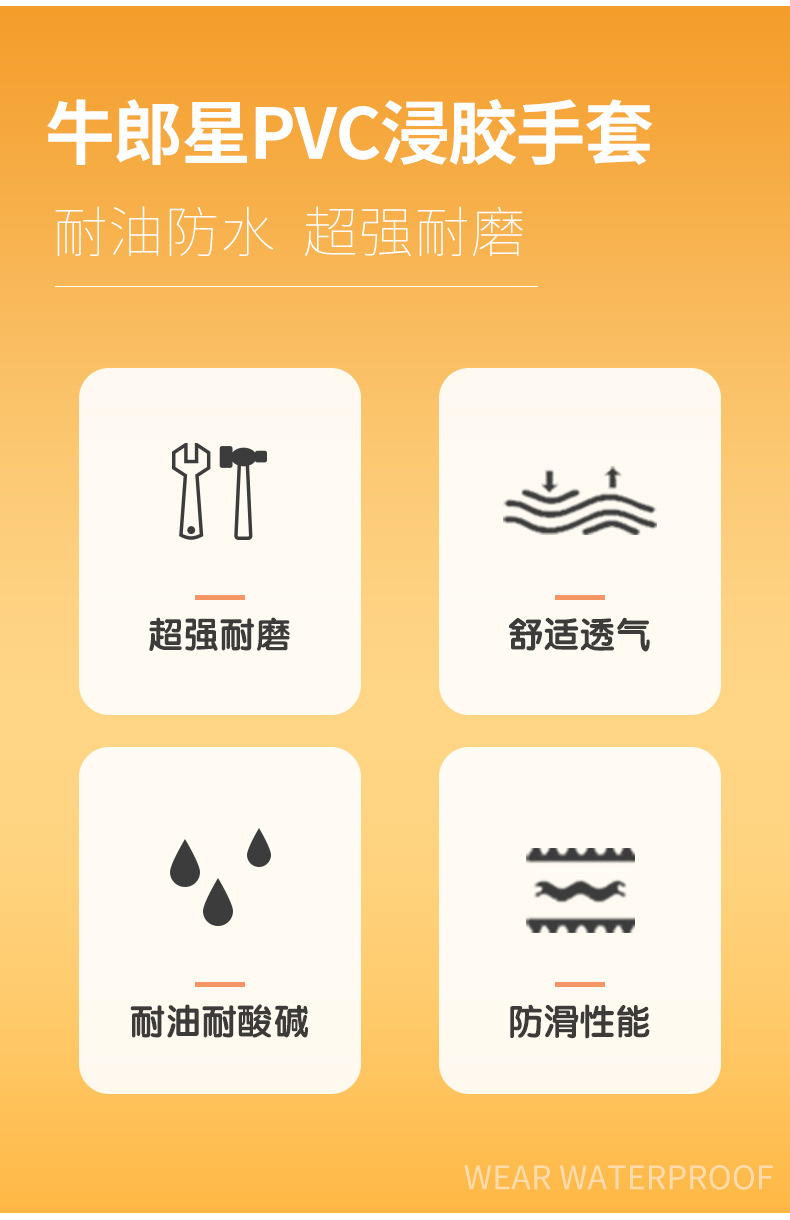 牛郎星PVC浸胶手套

耐油防水 超强耐磨

超强耐磨

舒适透气

耐油耐酸碱

防滑性能

WEAR WATERPROOF