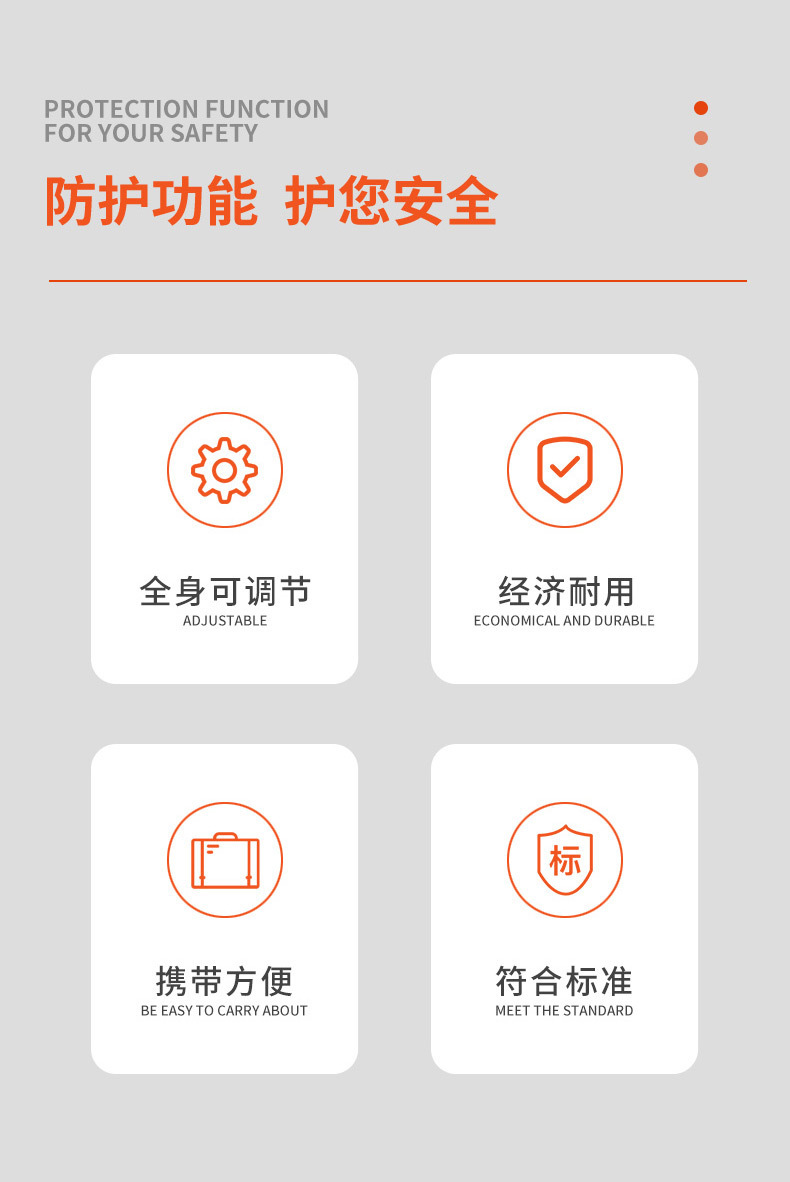 PROTECTION FUNCTION
FOR YOUR SAFETY

防护功能 护您安全

全身可调节
ADJUSTABLE

经济耐用
ECONOMICAL AND DURABLE

携带方便
BE EASY TO CARRY ABOUT

标

符合标准
MEET THE STANDARD