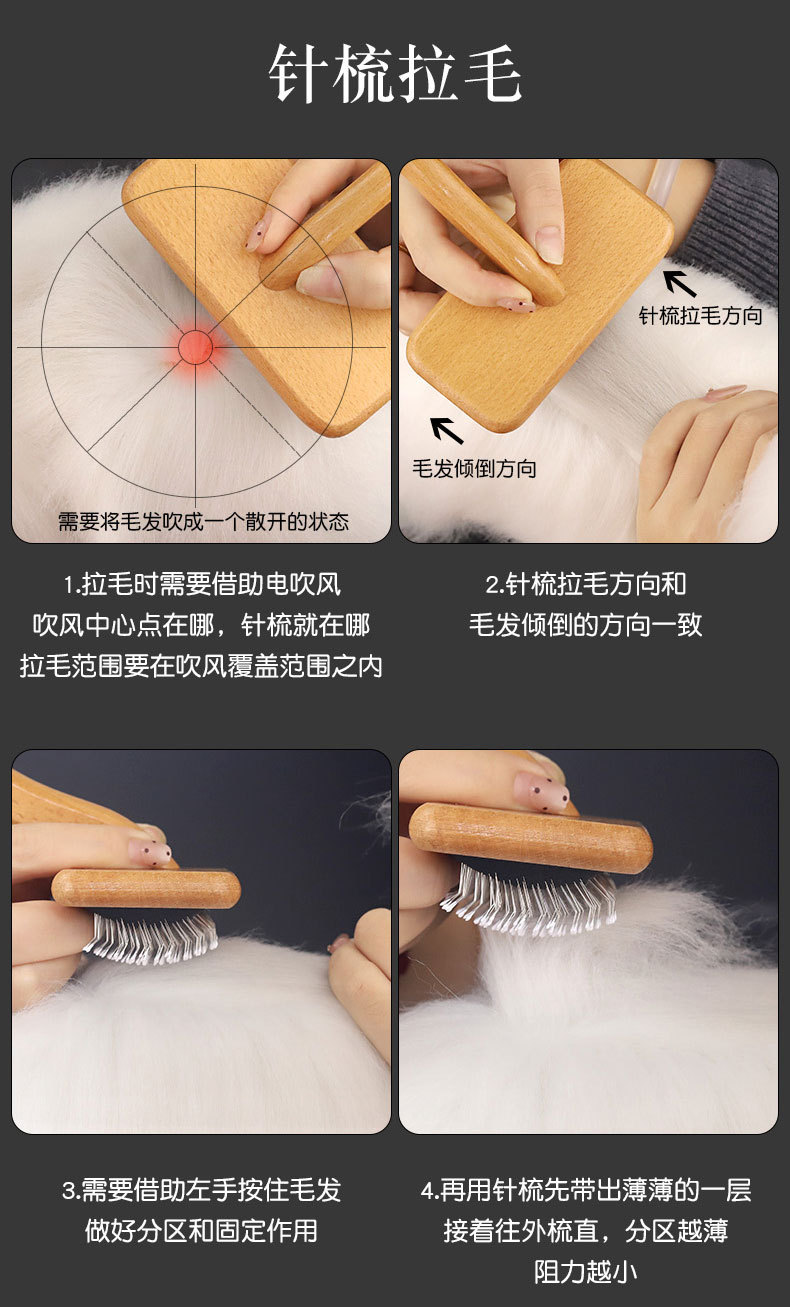 针梳拉毛

需要将毛发吹成一个散开的状态

针梳拉毛方向

毛发倾倒方向

1.拉毛时需要借助电吹风
吹风中心点在哪，针梳就在哪
拉毛范围要在吹风覆盖范围之内

2.针梳拉毛方向和
毛发倾倒的方向一致

3.需要借助左手按住毛发
做好分区和固定作用

4.再用针梳先带出薄薄的一层
接着往外梳直，分区越薄
阻力越小