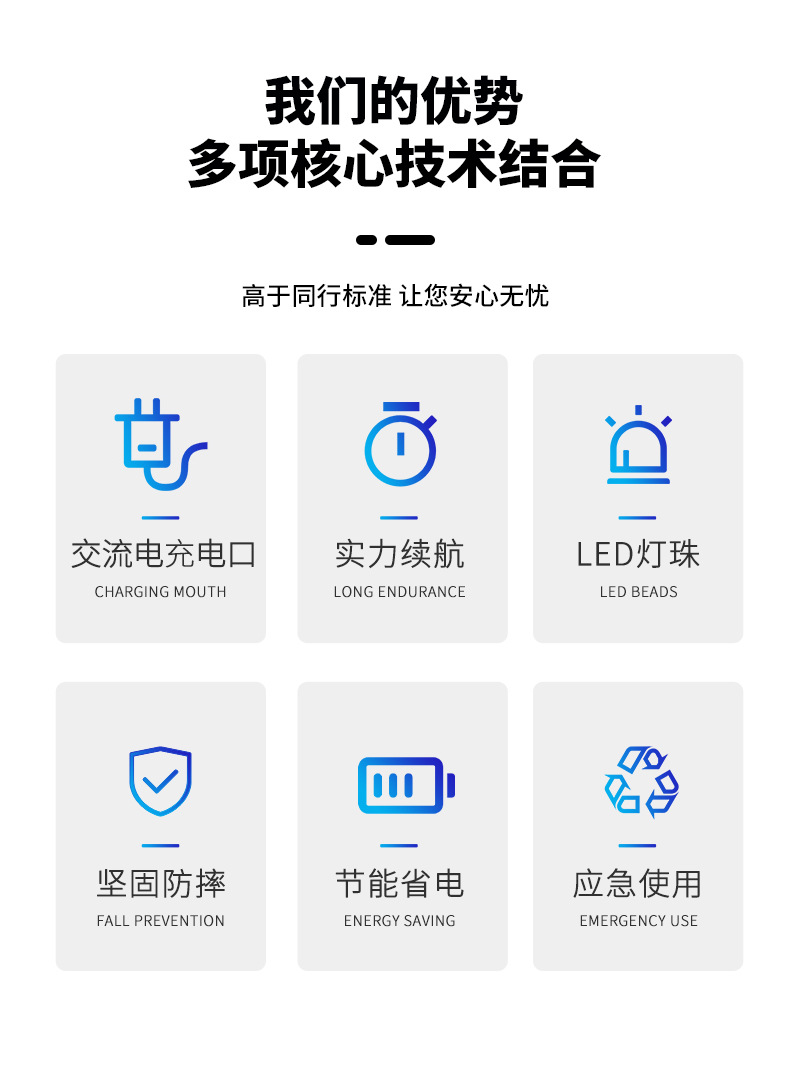 我们的优势
多项核心技术结合

高于同行标准 让您安心无忧

交流电充电口
CHARGING MOUTH

实力续航
LONG ENDURANCE

LED灯珠
LED BEADS

坚固防摔
FALL PREVENTION

节能省电
ENERGY SAVING

应急使用
EMERGENCY USE