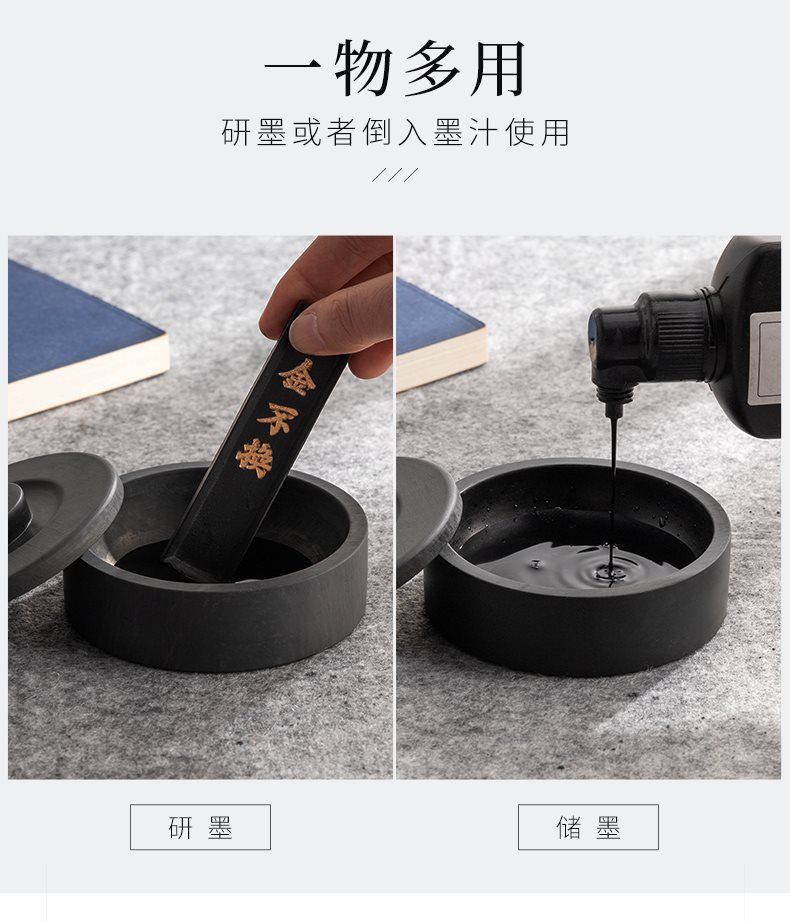 一物多用

研墨或者倒入墨汁使用

///

金不换

研 墨

储 墨