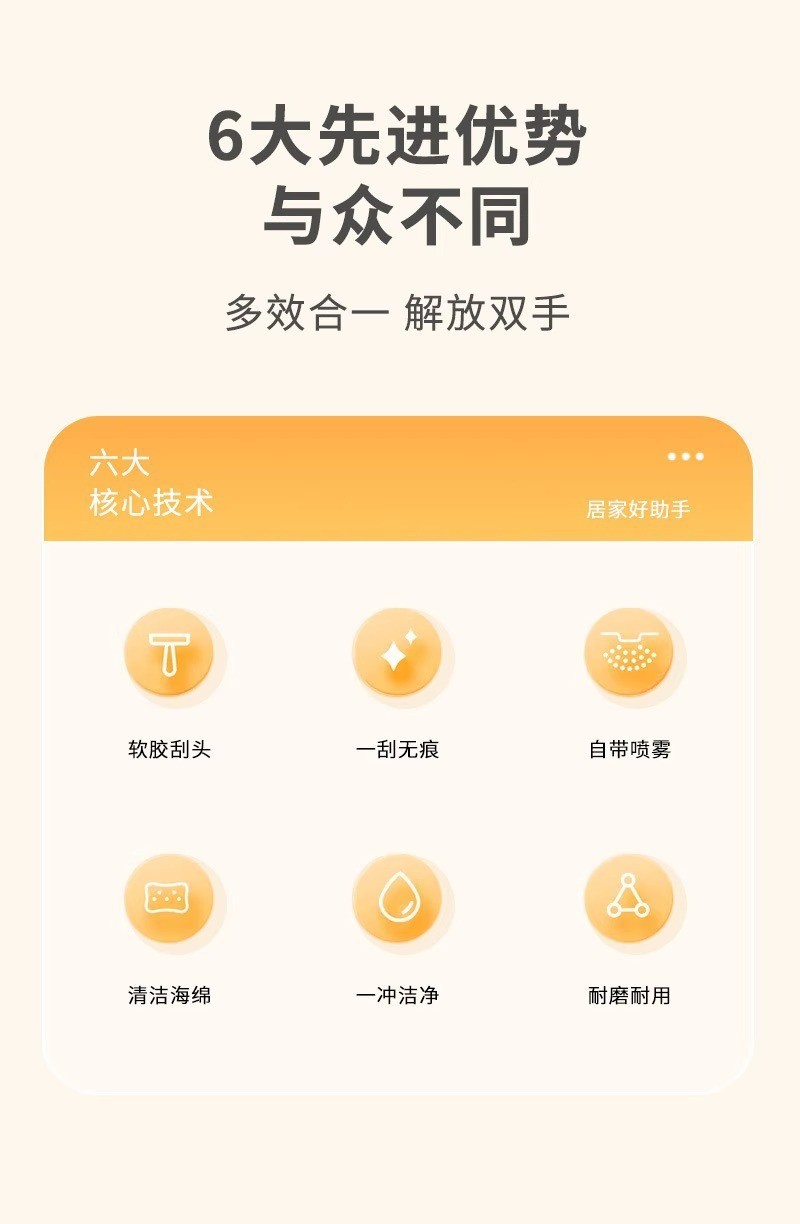 6大先进优势
与众不同

多效合一 解放双手

六大
核心技术

居家好助手

软胶刮头

一刮无痕

自带喷雾

清洁海绵

一冲洁净

耐磨耐用