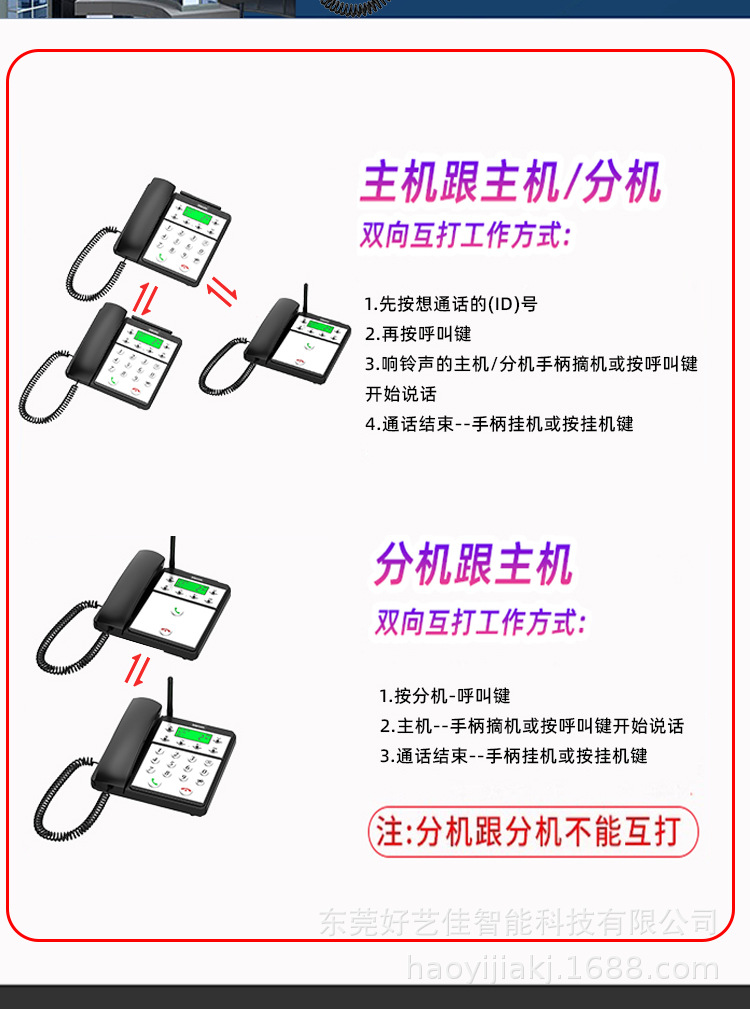 主机跟主机/分机

双向互打工作方式:

1.先按想通话的(ID)号
2.再按呼叫键
3.响铃声的主机/分机手柄摘机或按呼叫键开始说话
4.通话结束--手柄挂机或按挂机键

分机跟主机

双向互打工作方式:

1.按分机-呼叫键
2.主机--手柄摘机或按呼叫键开始说话
3.通话结束--手柄挂机或按挂机键

注:分机跟分机不能互打

东莞好艺佳智能科技有限公司
haoyijiakj.1688.com