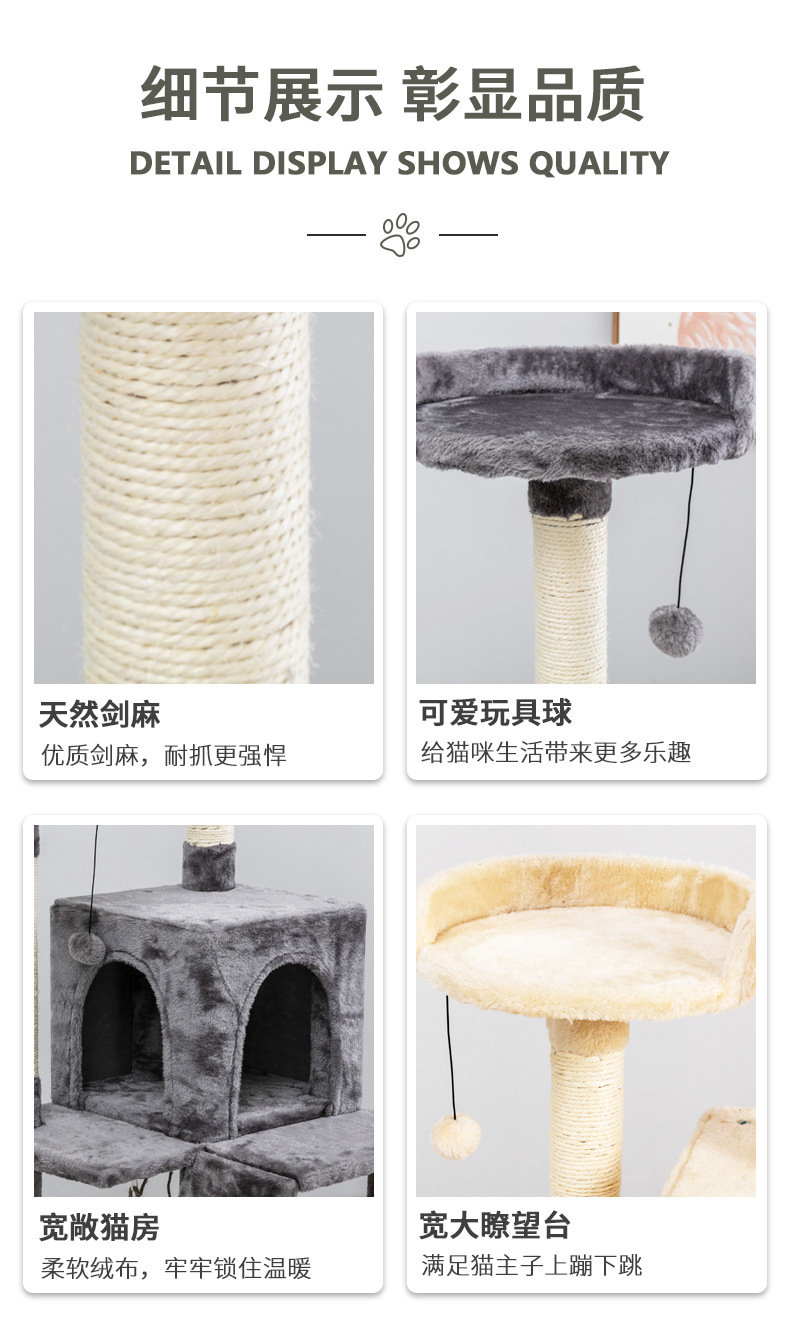 细节展示 彰显品质

DETAIL DISPLAY SHOWS QUALITY

天然剑麻

优质剑麻，耐抓更强悍

可爱玩具球

给猫咪生活带来更多乐趣

宽敞猫房

柔软绒布，牢牢锁住温暖

宽大瞭望台

满足猫主子上蹦下跳