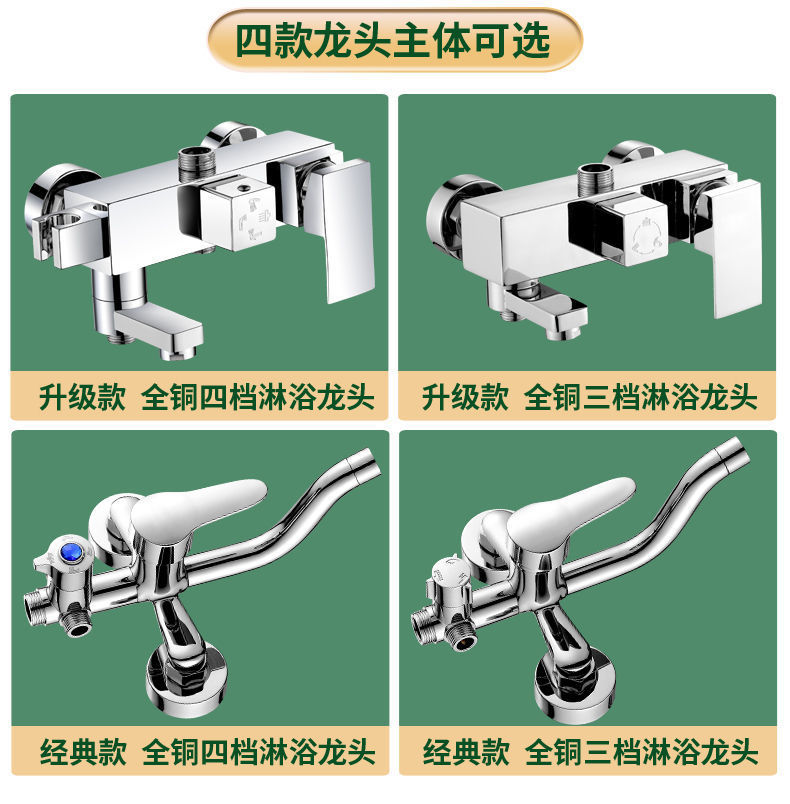 四款龙头主体可选

升级款 全铜四档淋浴龙头

升级款 全铜三档淋浴龙头

经典款 全铜四档淋浴龙头

经典款 全铜三档淋浴龙头