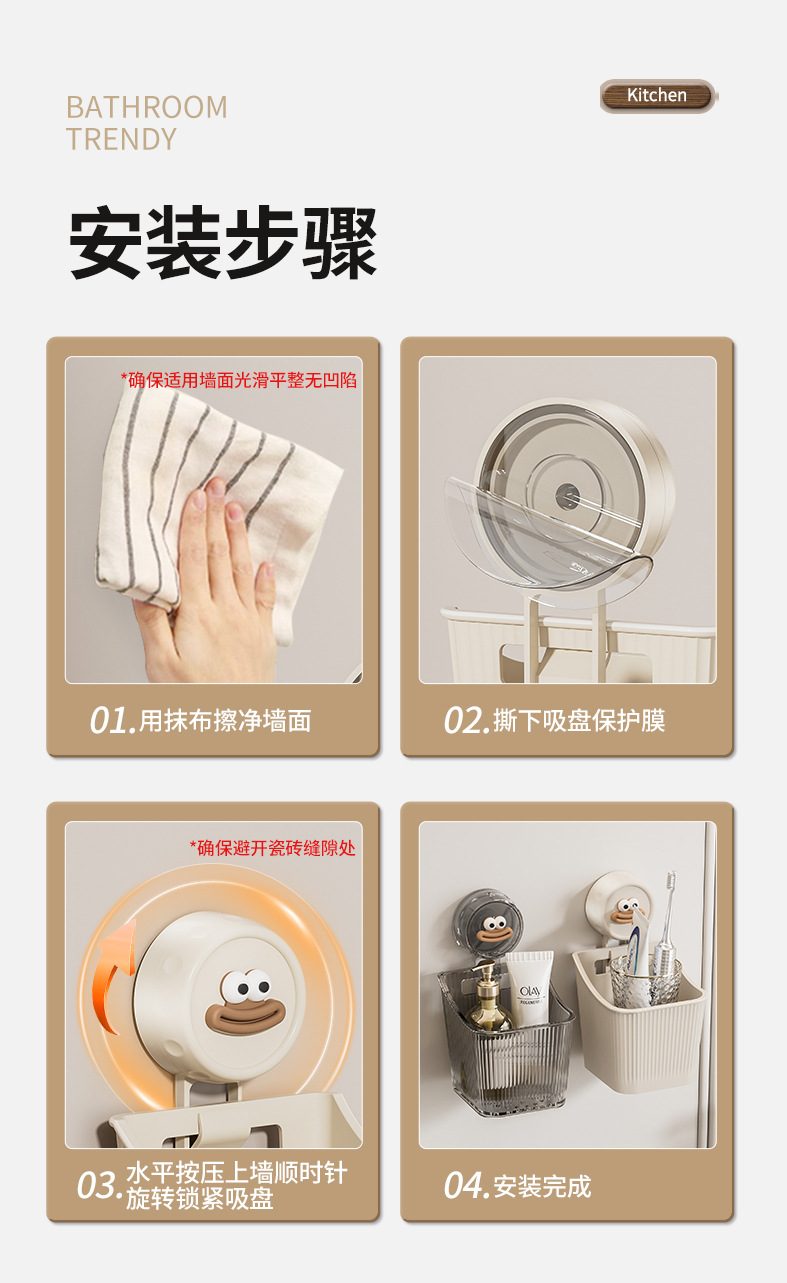 BATHROOM TRENDY

Kitchen

安装步骤

*确保适用墙面光滑平整无凹陷

01.用抹布擦净墙面

02.撕下吸盘保护膜

*确保避开瓷砖缝隙处

03.水平按压上墙顺时针旋转锁紧吸盘

OLAY

04.安装完成