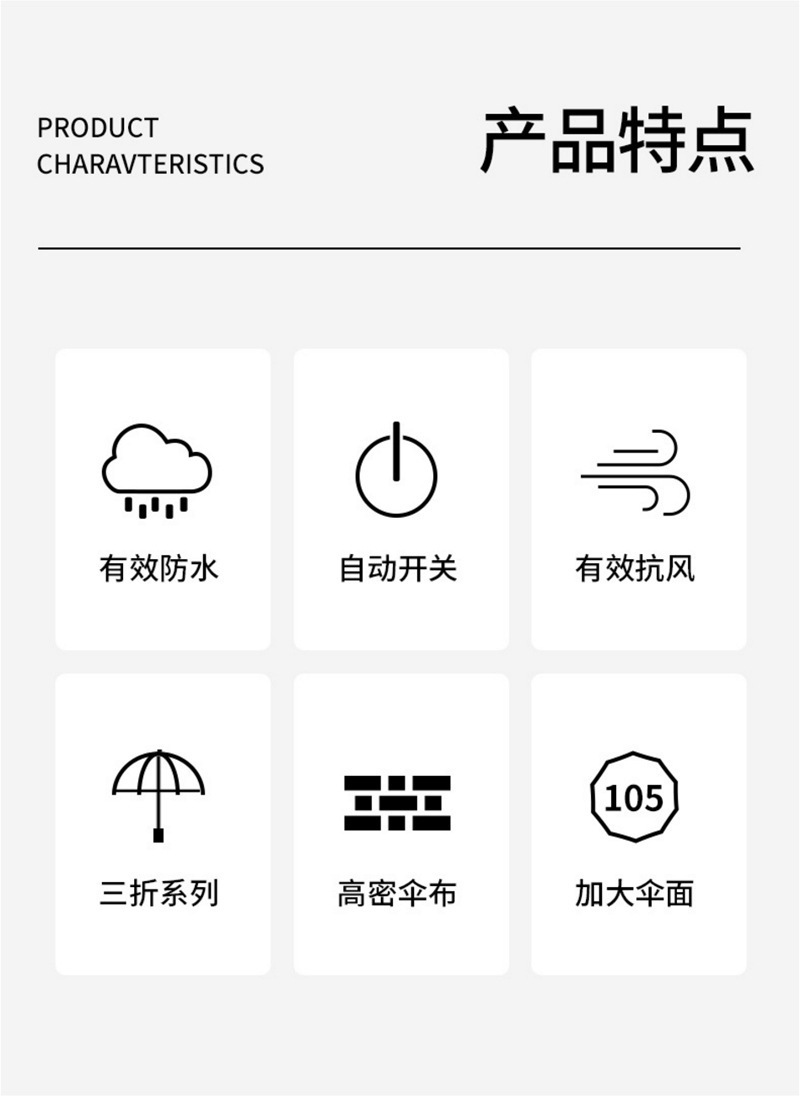 PRODUCT
CHARAVTERISTICS

产品特点

有效防水

自动开关

有效抗风

三折系列

高密伞布

105

加大伞面