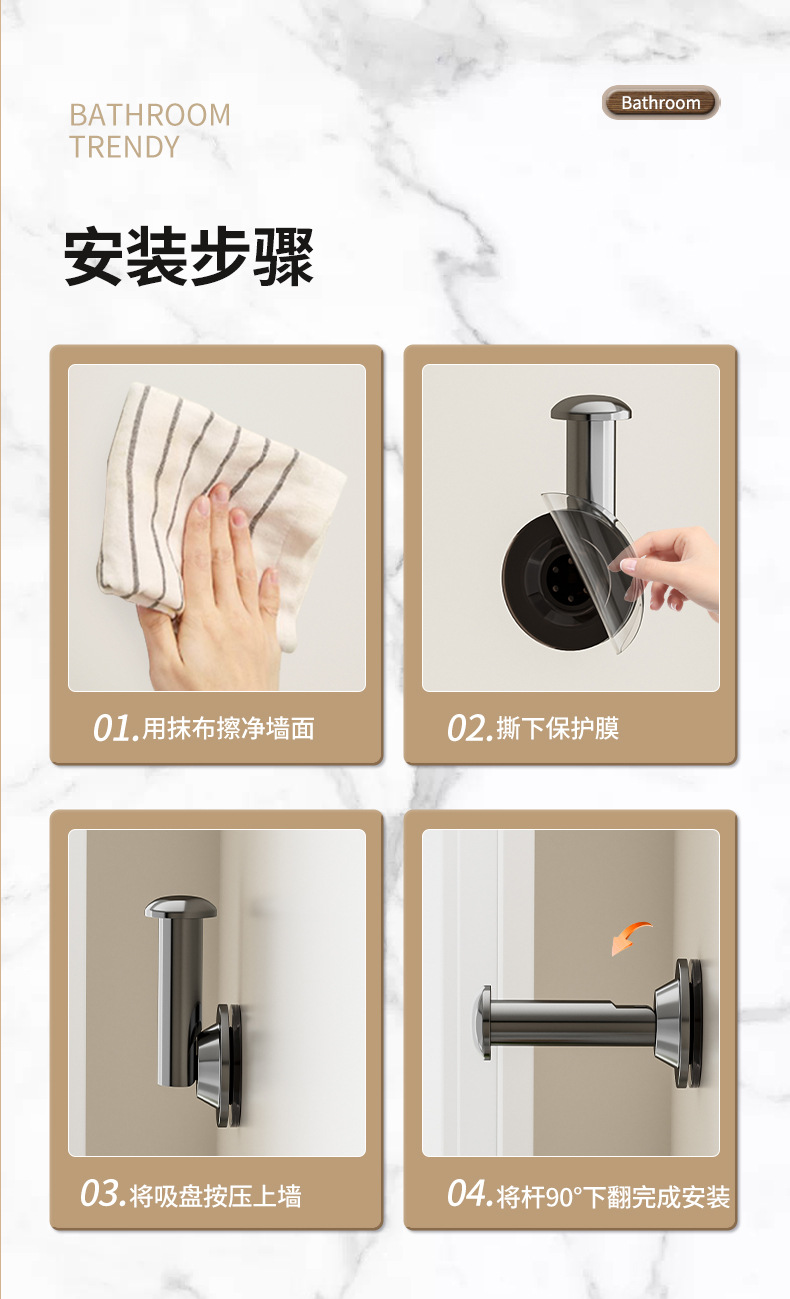 BATHROOM
TRENDY

Bathroom

安装步骤

01.用抹布擦净墙面

02.撕下保护膜

03.将吸盘按压上墙

04.将杆90°下翻完成安装