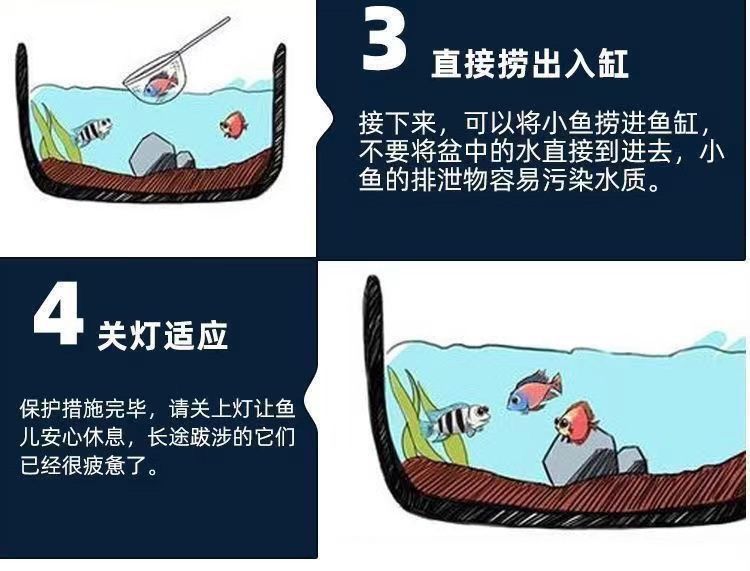 3 直接捞出入缸

接下来，可以将小鱼捞进鱼缸，不要将盆中的水直接到进去，小鱼的排泄物容易污染水质。

4 关灯适应

保护措施完毕，请关上灯让鱼儿安心休息，长途跋涉的它们已经很疲惫了。