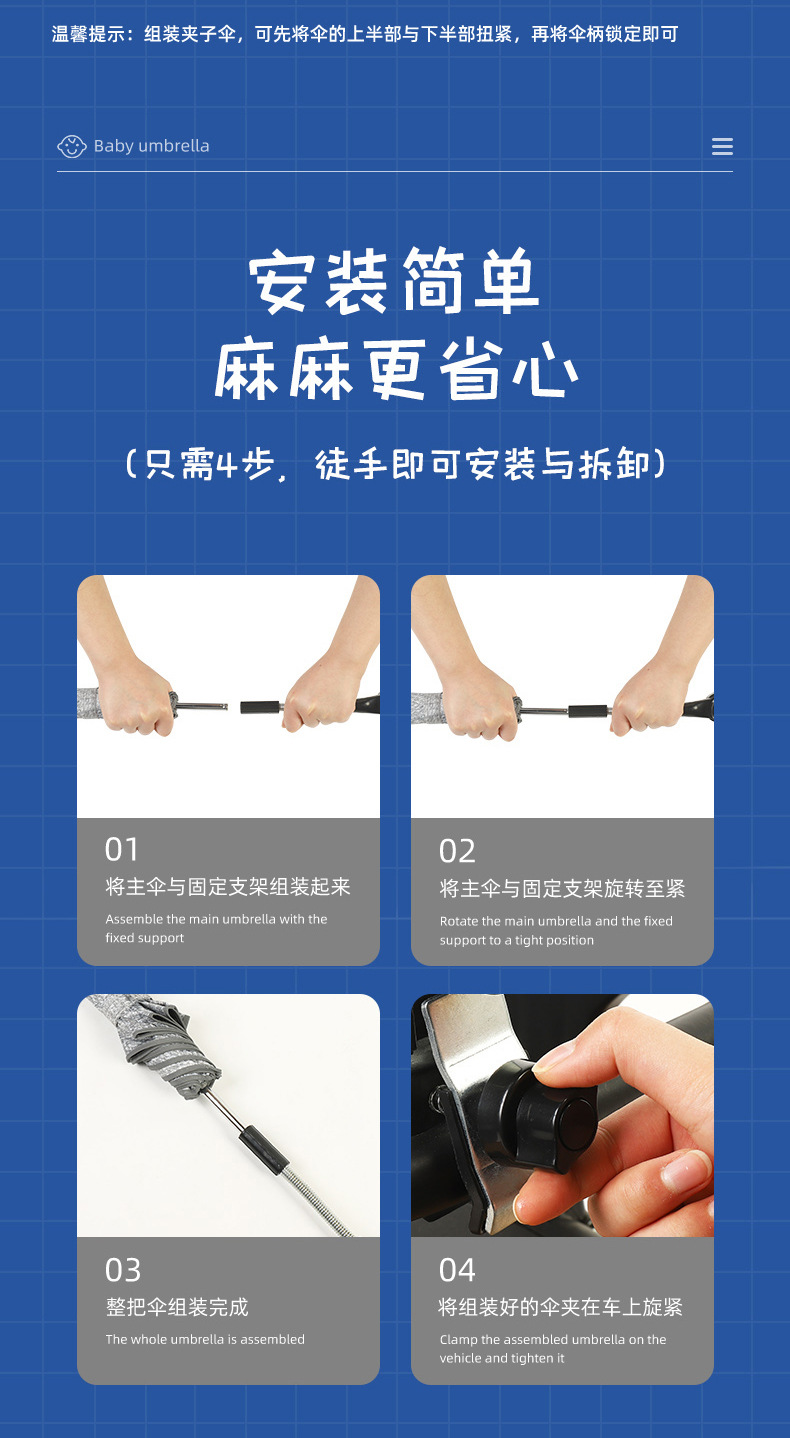 温馨提示：组装夹子伞，可先将伞的上半部与下半部扭紧，再将伞柄锁定即可

Baby umbrella

安装简单
麻麻更省心

（只需4步，徒手即可安装与拆卸）

01
将主伞与固定支架组装起来
Assemble the main umbrella with the fixed support

02
将主伞与固定支架旋转至紧
Rotate the main umbrella and the fixed support to a tight position

03
整把伞组装完成
The whole umbrella is assembled

04
将组装好的伞夹在车上旋紧
Clamp the assembled umbrella on the vehicle and tighten it