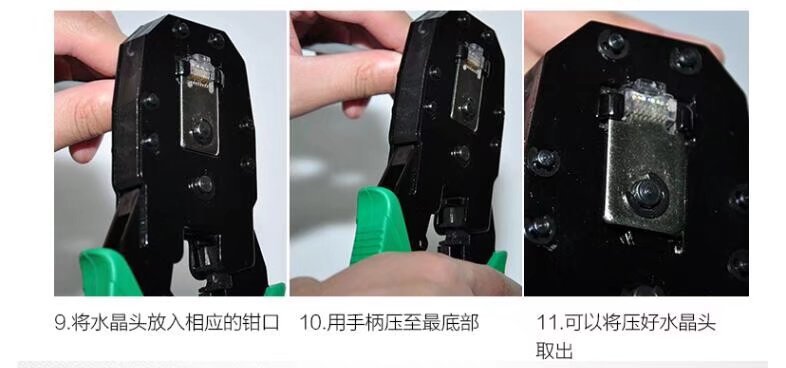 9.将水晶头放入相应的钳口

10.用手柄压至最底部

11.可以将压好水晶头取出