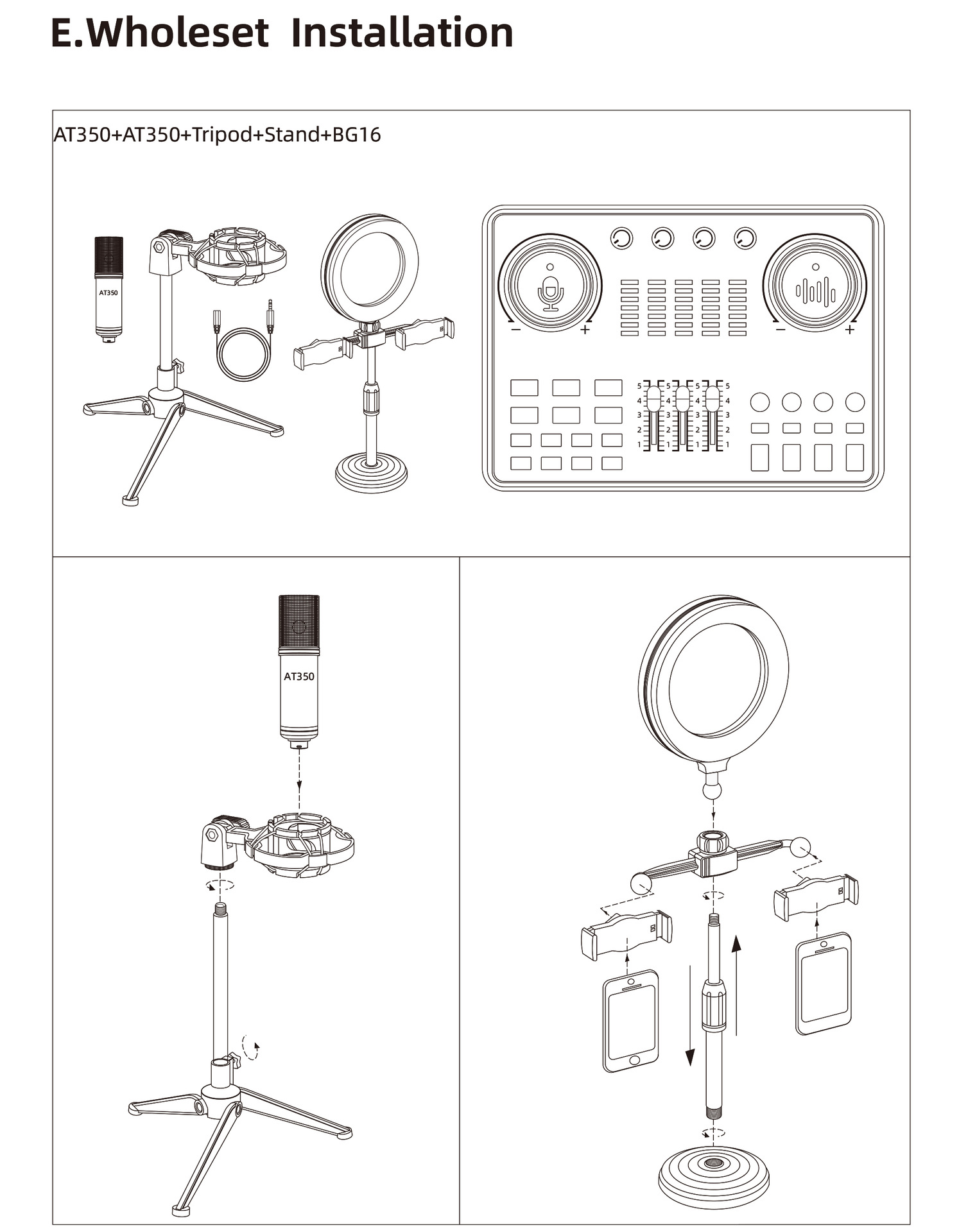 E.Wholeset Installation

AT350+AT350+Tripod+Stand+BG16

AT350

− +

− +

5 4 3 2 1

5 4 3 2 1

5 4 3 2 1

5 4 3 2 1

AT350