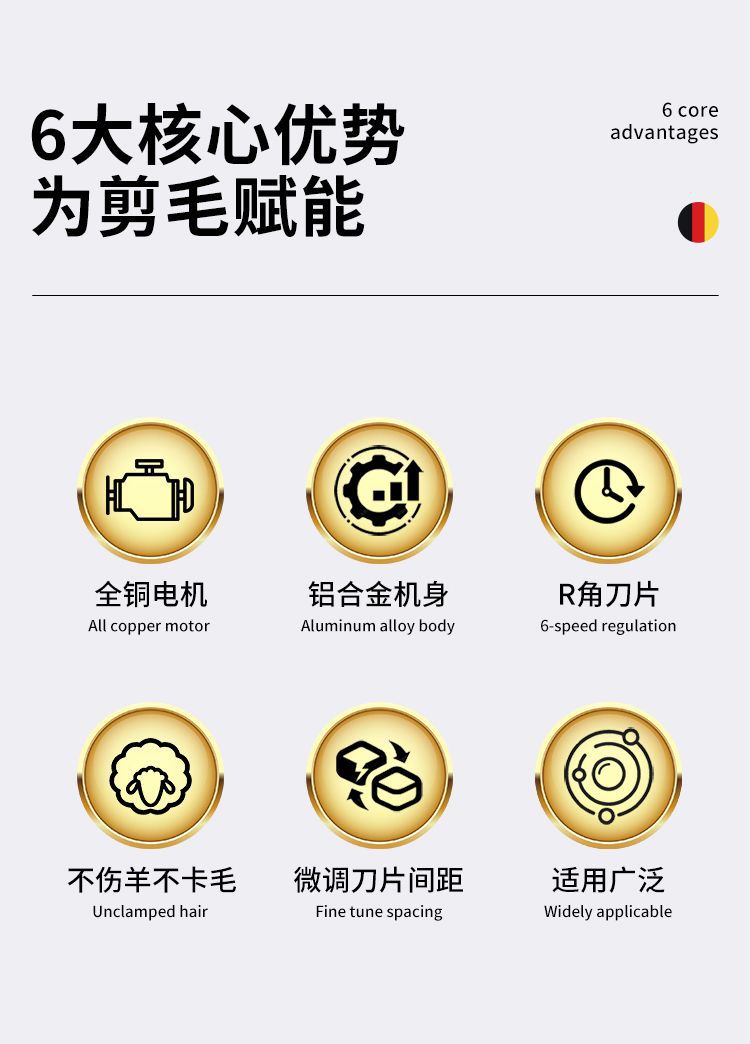 6大核心优势
为剪毛赋能

6 core
advantages

全铜电机
All copper motor

铝合金机身
Aluminum alloy body

R角刀片
6-speed regulation

不伤羊不卡毛
Unclamped hair

微调刀片间距
Fine tune spacing

适用广泛
Widely applicable