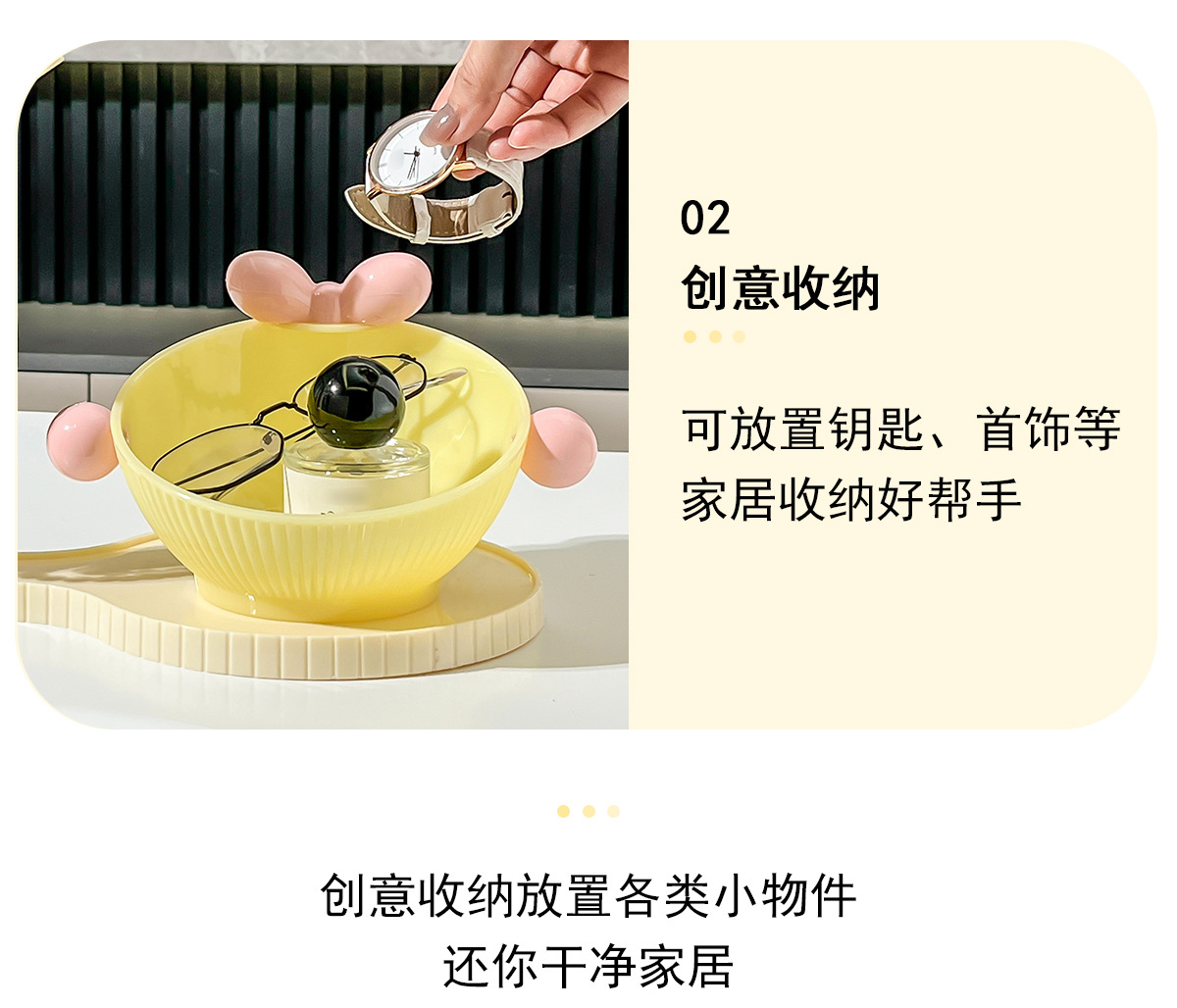 02

创意收纳

可放置钥匙、首饰等
家居收纳好帮手

创意收纳放置各类小物件
还你干净家居