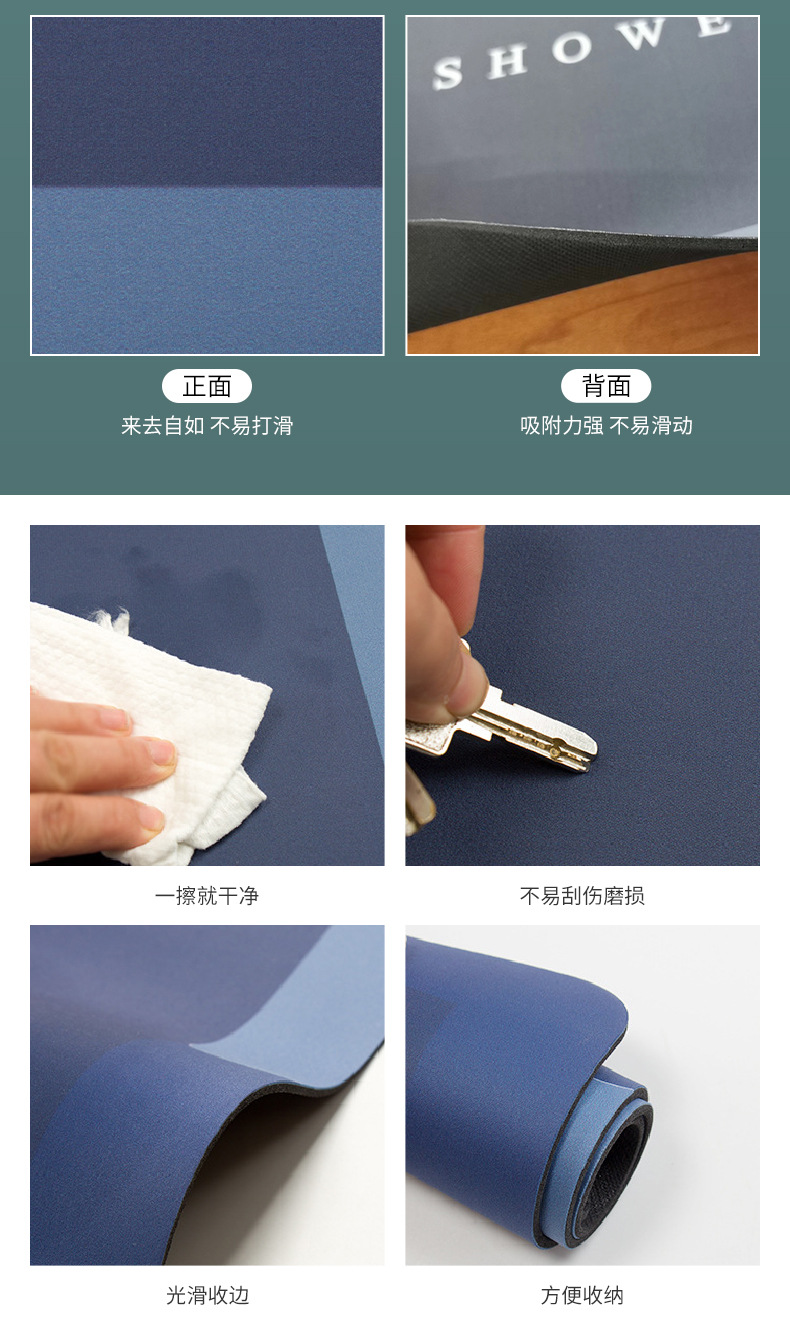 SHOWE

正面
来去自如 不易打滑

背面
吸附力强 不易滑动

一擦就干净

不易刮伤磨损

光滑收边

方便收纳