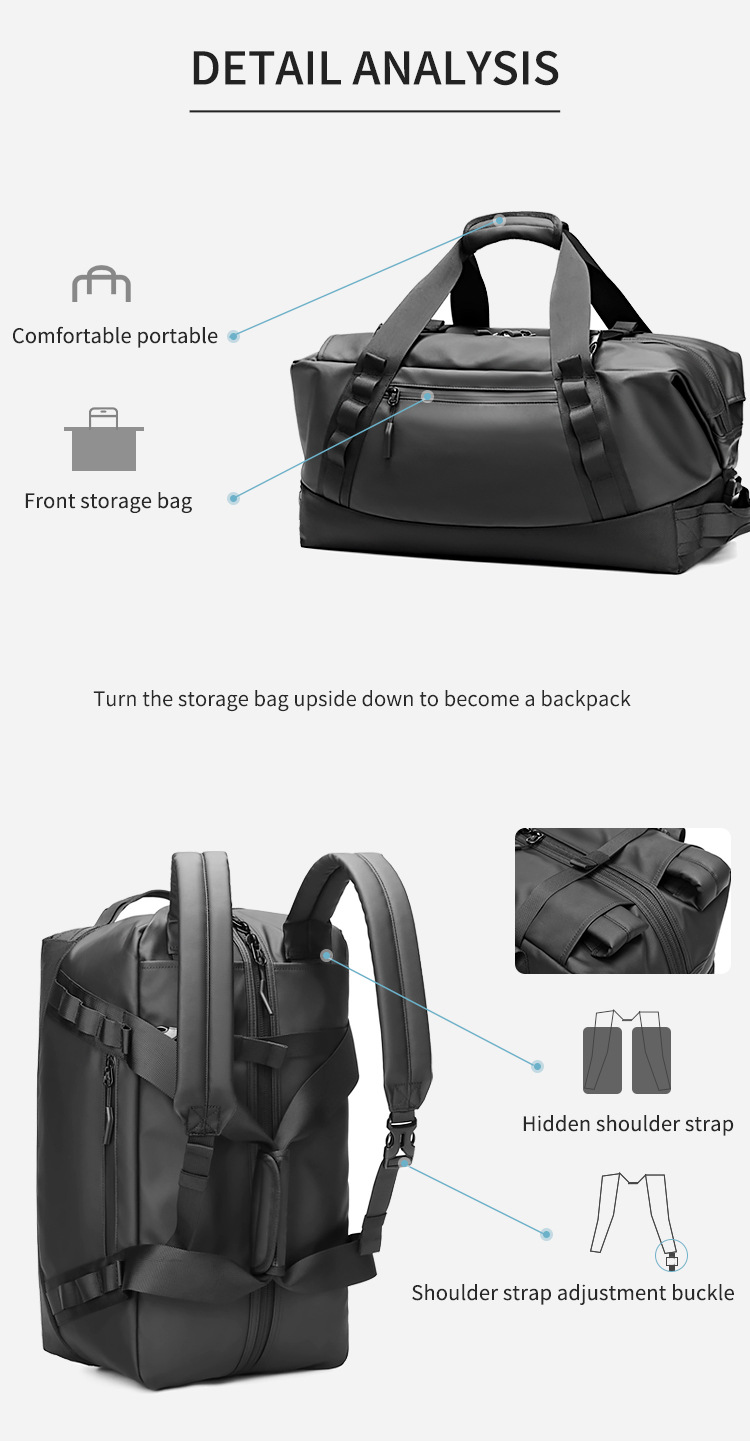 DETAIL ANALYSIS

Comfortable portable

Front storage bag

Turn the storage bag upside down to become a backpack

Hidden shoulder strap

Shoulder strap adjustment buckle