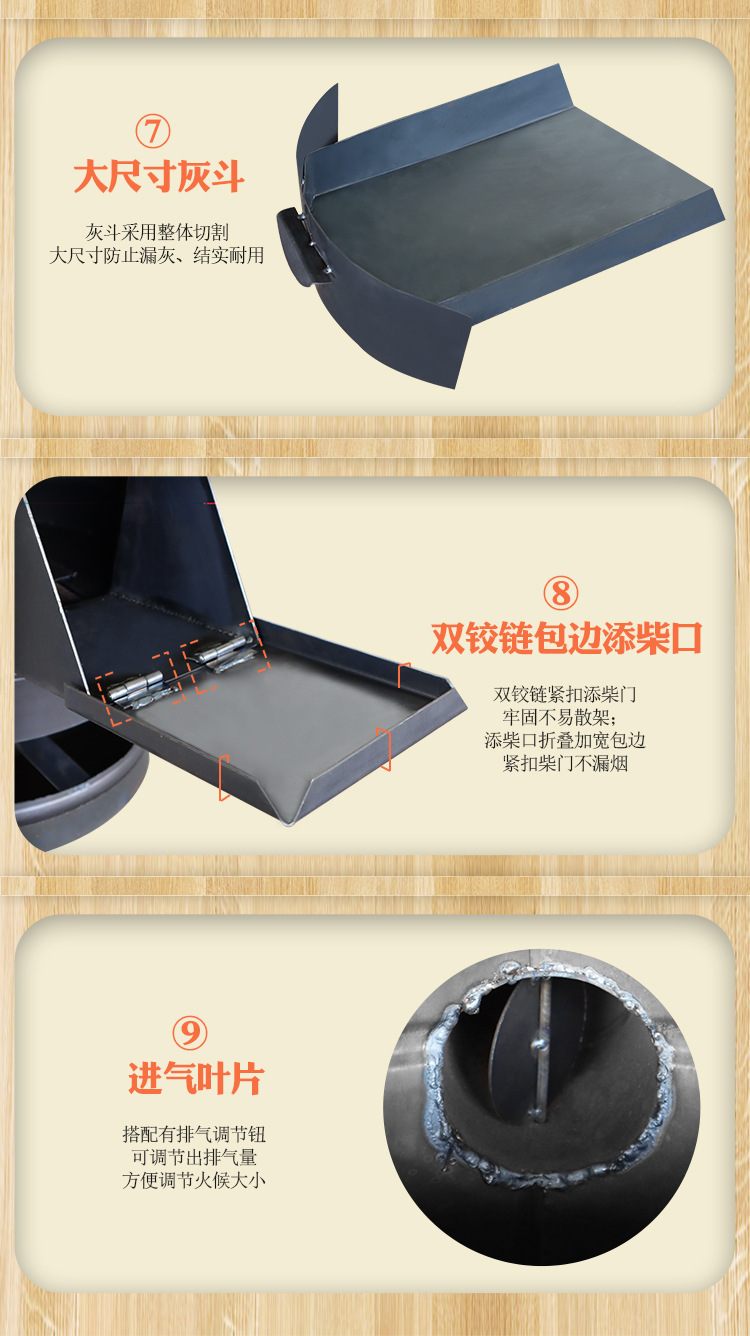 ⑦
大尺寸灰斗

灰斗采用整体切割
大尺寸防止漏灰、结实耐用

⑧
双铰链包边添柴口

双铰链紧扣添柴门
牢固不易散架；
添柴口折叠加宽包边
紧扣柴门不漏烟

⑨
进气叶片

搭配有排气调节钮
可调节出排气量
方便调节火候大小