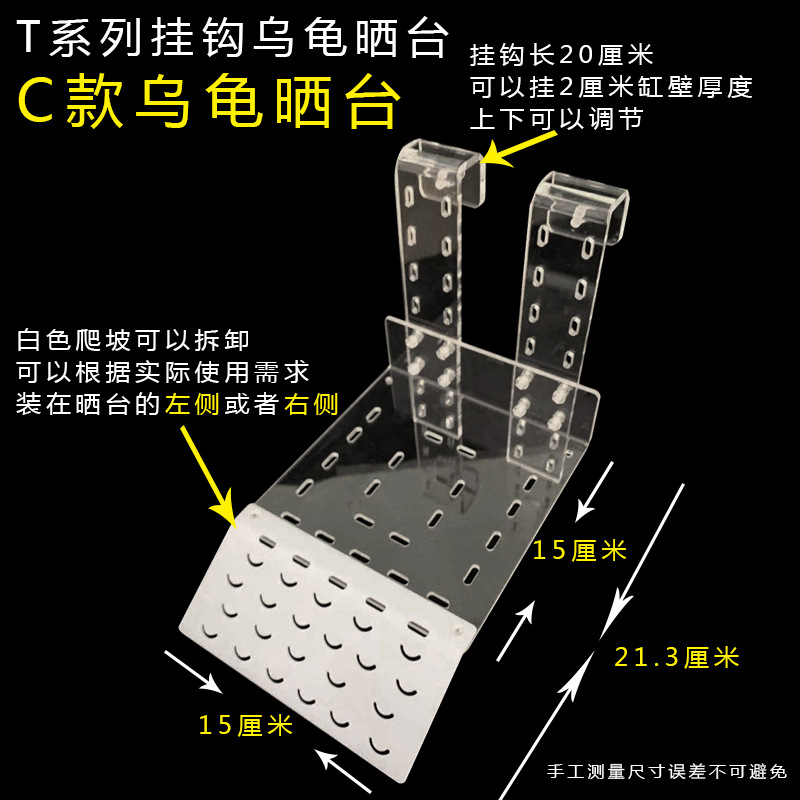 T系列挂钩乌龟晒台
C款乌龟晒台

挂钩长20厘米
可以挂2厘米缸壁厚度
上下可以调节

白色爬坡可以拆卸
可以根据实际使用需求
装在晒台的左侧或者右侧

15厘米

21.3厘米

15厘米

手工测量尺寸误差不可避免