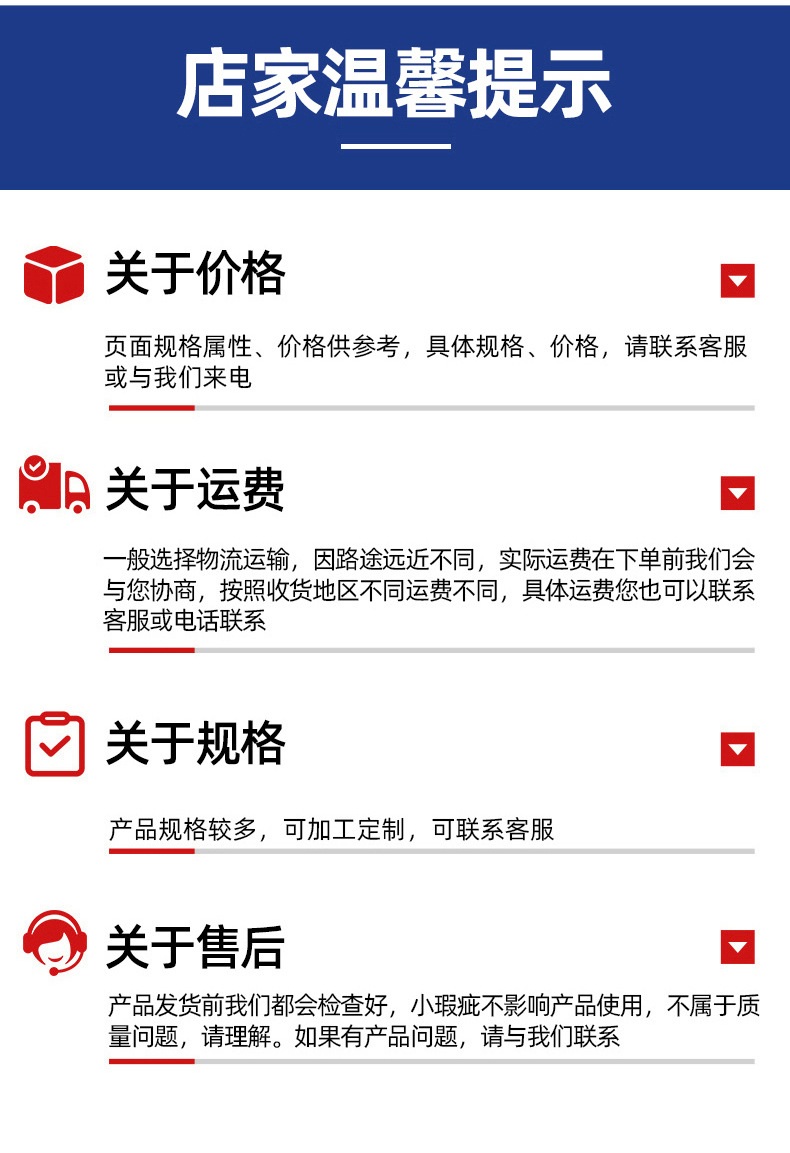 店家温馨提示

关于价格

页面规格属性、价格供参考，具体规格、价格，请联系客服或与我们来电

关于运费

一般选择物流运输，因路途远近不同，实际运费在下单前我们会与您协商，按照收货地区不同运费不同，具体运费您也可以联系客服或电话联系

关于规格

产品规格较多，可加工定制，可联系客服

关于售后

产品发货前我们都会检查好，小瑕疵不影响产品使用，不属于质量问题，请理解。如果有产品问题，请与我们联系