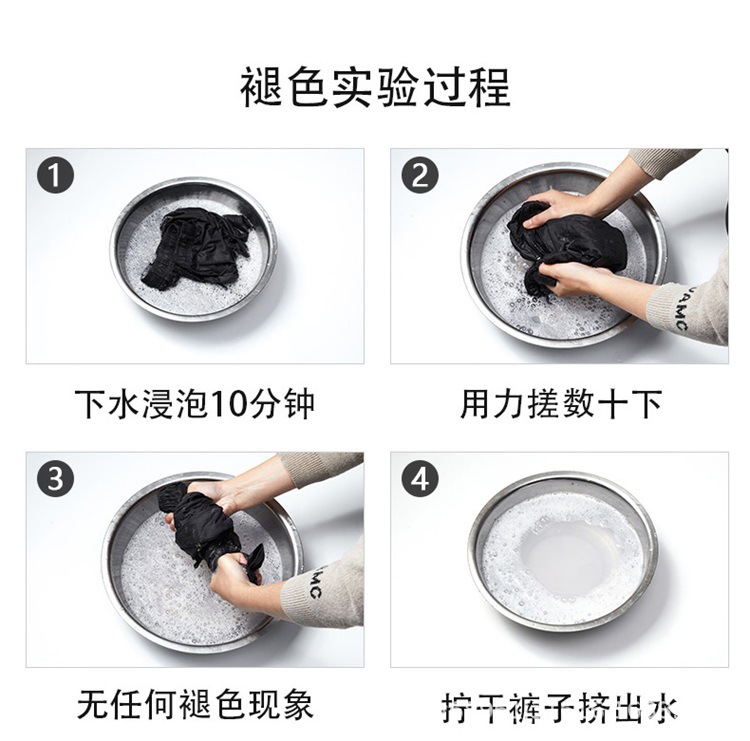 褪色实验过程

1

下水浸泡10分钟

2

用力搓数十下

3

无任何褪色现象

4

拧干裤子挤出水