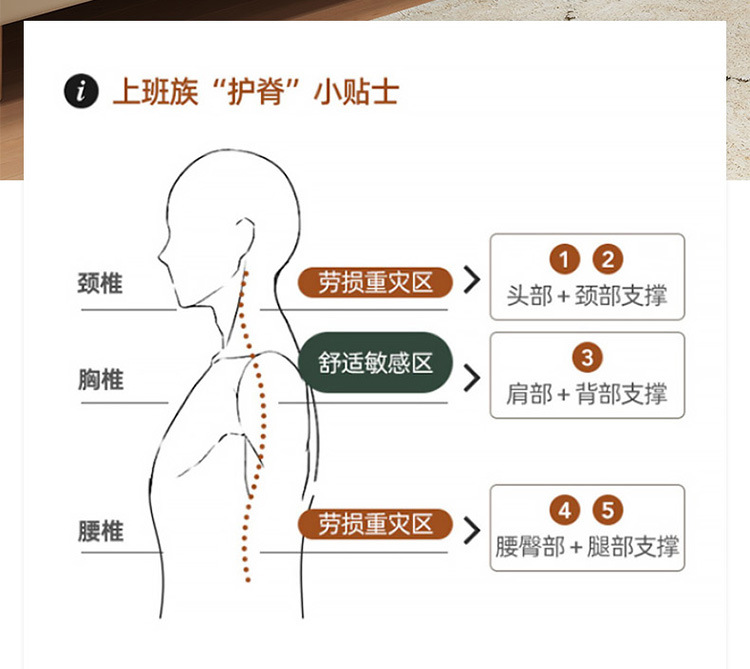 i 上班族“护脊”小贴士

颈椎
劳损重灾区
1 2
头部 + 颈部支撑

胸椎
舒适敏感区
3
肩部 + 背部支撑

腰椎
劳损重灾区
4 5
腰臀部 + 腿部支撑