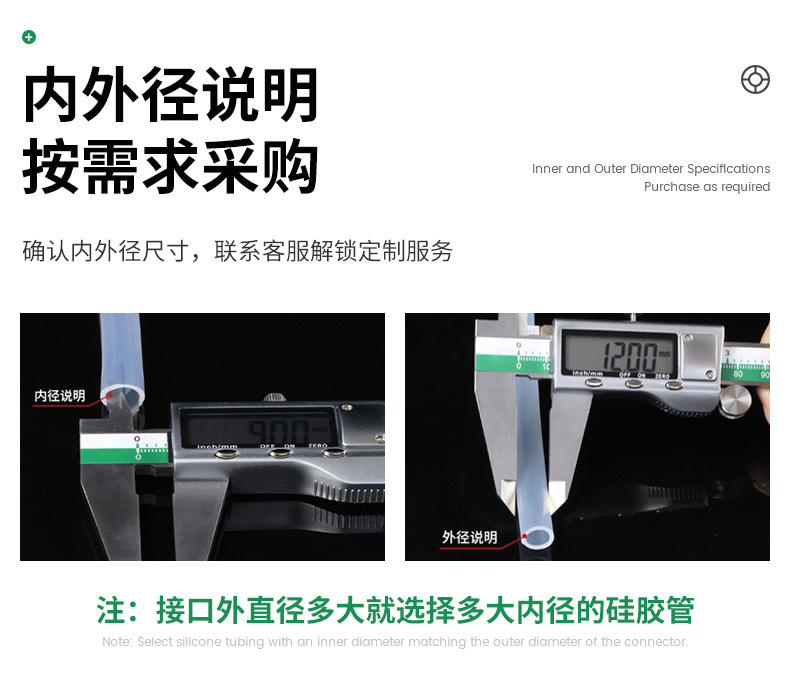 内外径说明
按需求采购

Inner and Outer Diameter Specifications
Purchase as required

确认内外径尺寸，联系客服解锁定制服务

内径说明

9.00 mm

inch/mm OFF ON ZERO

12.00 mm

inch/mm OFF ON ZERO

外径说明

注：接口外直径多大就选择多大内径的硅胶管

Note: Select silicone tubing with an inner diameter matching the outer diameter of the connector.