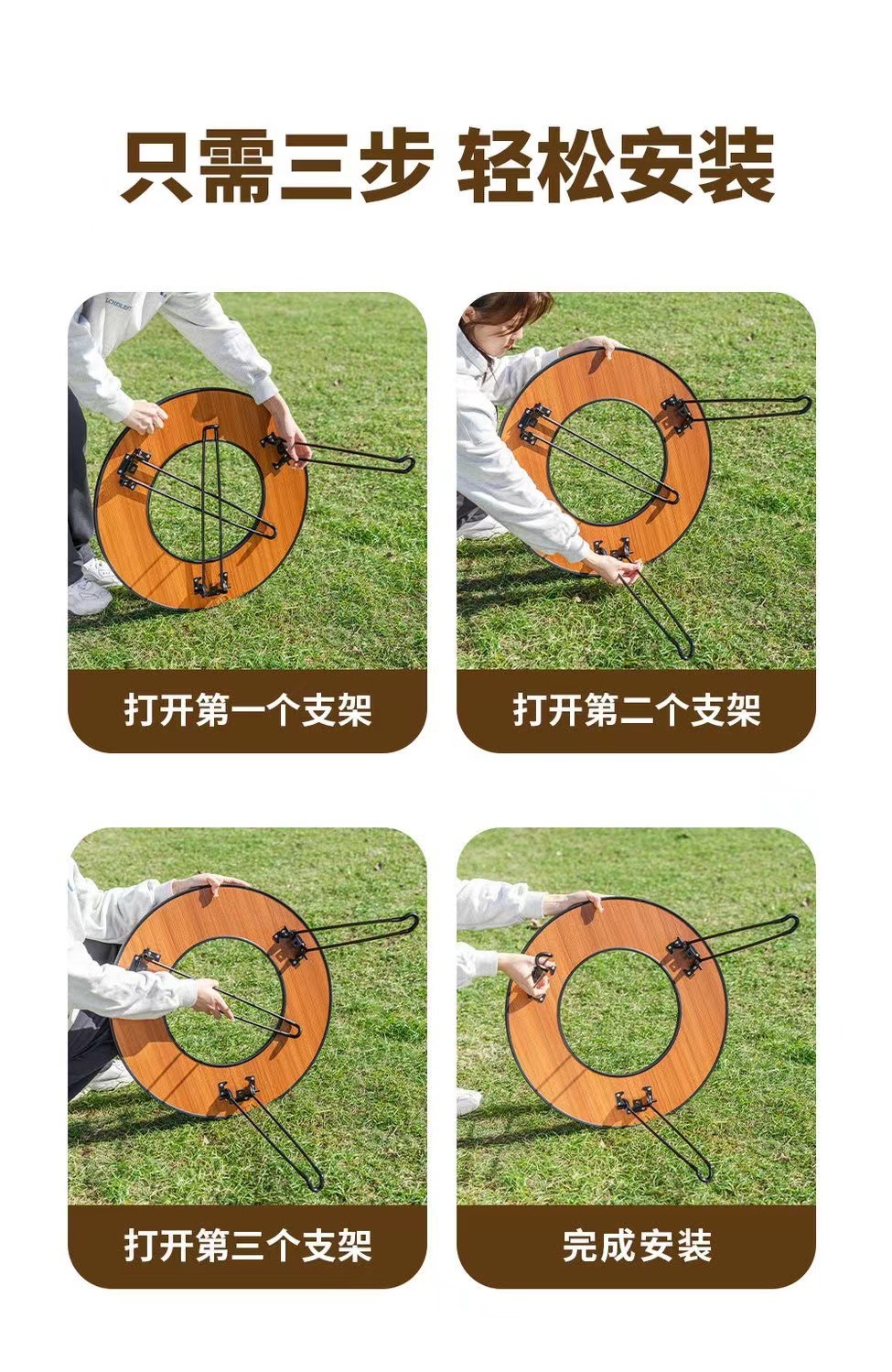 只需三步 轻松安装

打开第一个支架

打开第二个支架

打开第三个支架

完成安装