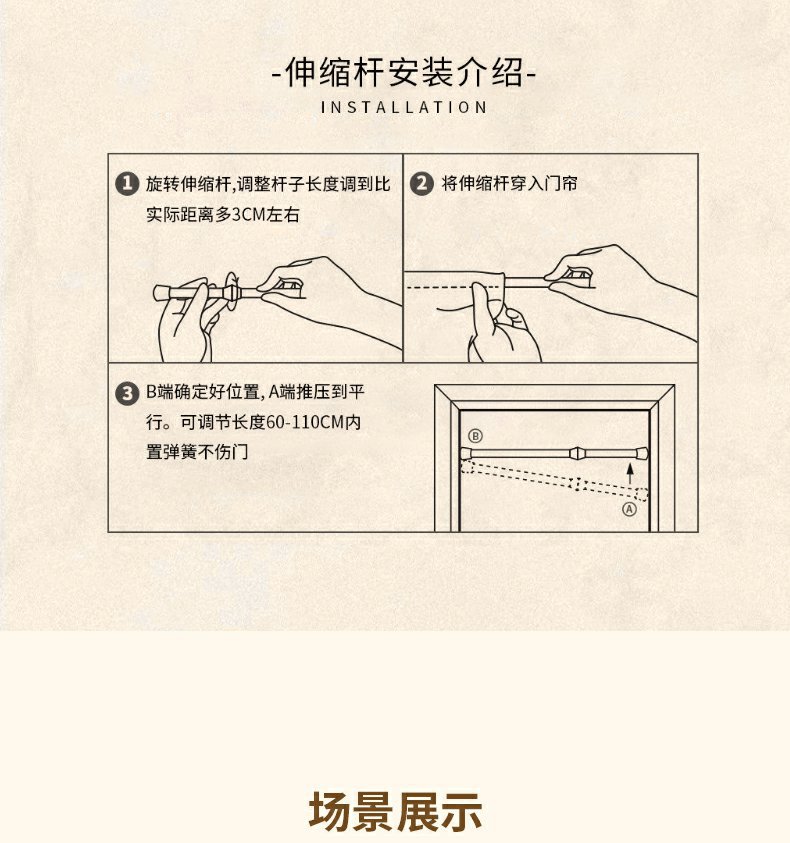 -伸缩杆安装介绍-
INSTALLATION

1 旋转伸缩杆,调整杆子长度调到比实际距离多3CM左右

2 将伸缩杆穿入门帘

3 B端确定好位置, A端推压到平行。可调节长度60-110CM内置弹簧不伤门

B

A

场景展示