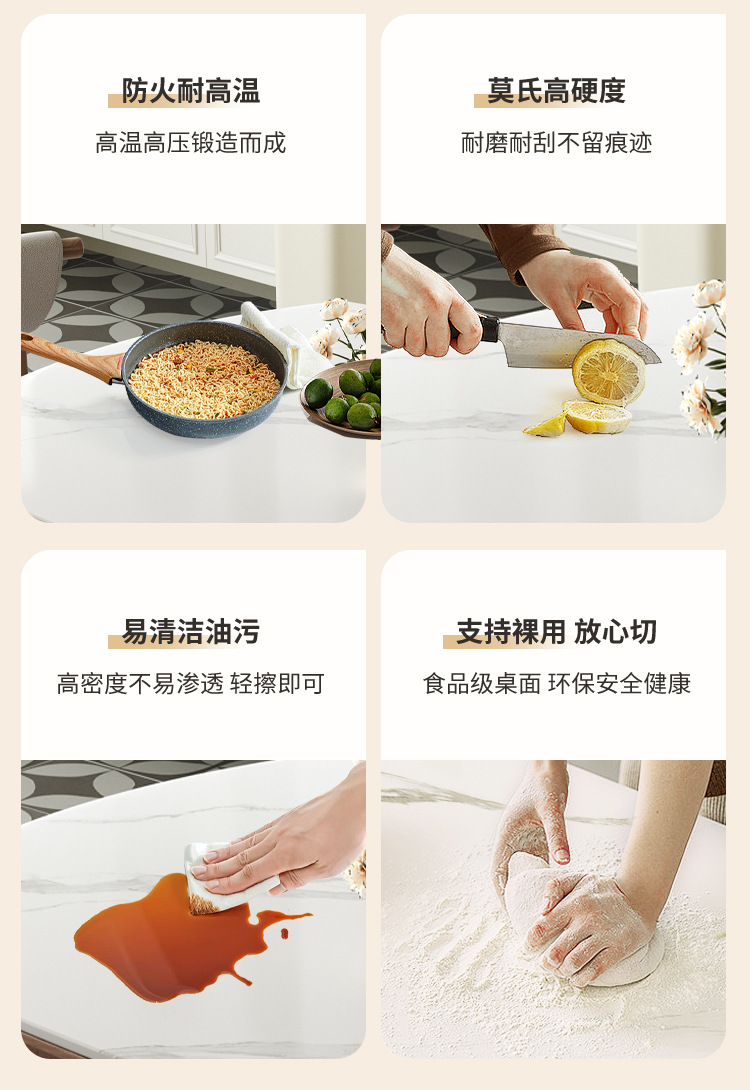 防火耐高温

高温高压锻造而成

莫氏高硬度

耐磨耐刮不留痕迹

易清洁油污

高密度不易渗透 轻擦即可

支持裸用 放心切

食品级桌面 环保安全健康