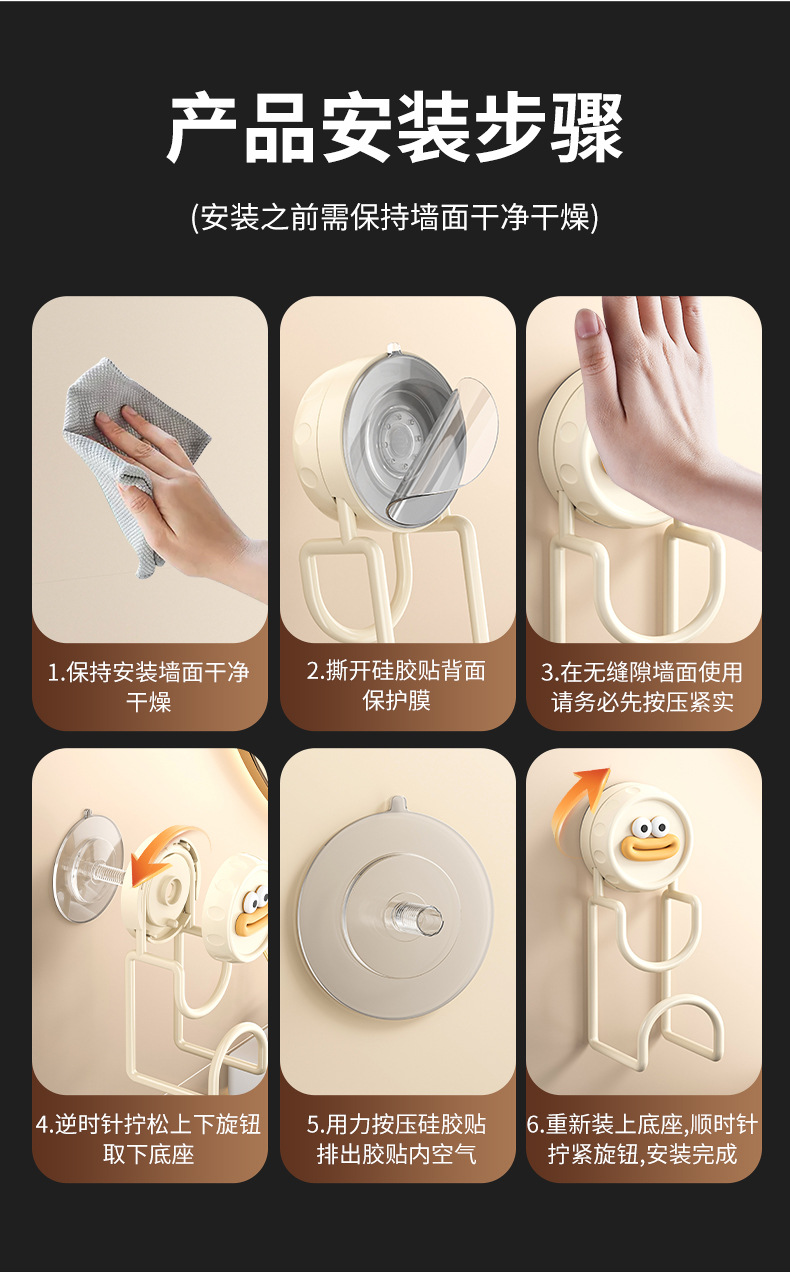 产品安装步骤

(安装之前需保持墙面干净干燥)

1.保持安装墙面干净干燥

2.撕开硅胶贴背面保护膜

3.在无缝隙墙面使用请务必先按压紧实

4.逆时针拧松上下旋钮取下底座

5.用力按压硅胶贴排出胶贴内空气

6.重新装上底座,顺时针拧紧旋钮,安装完成