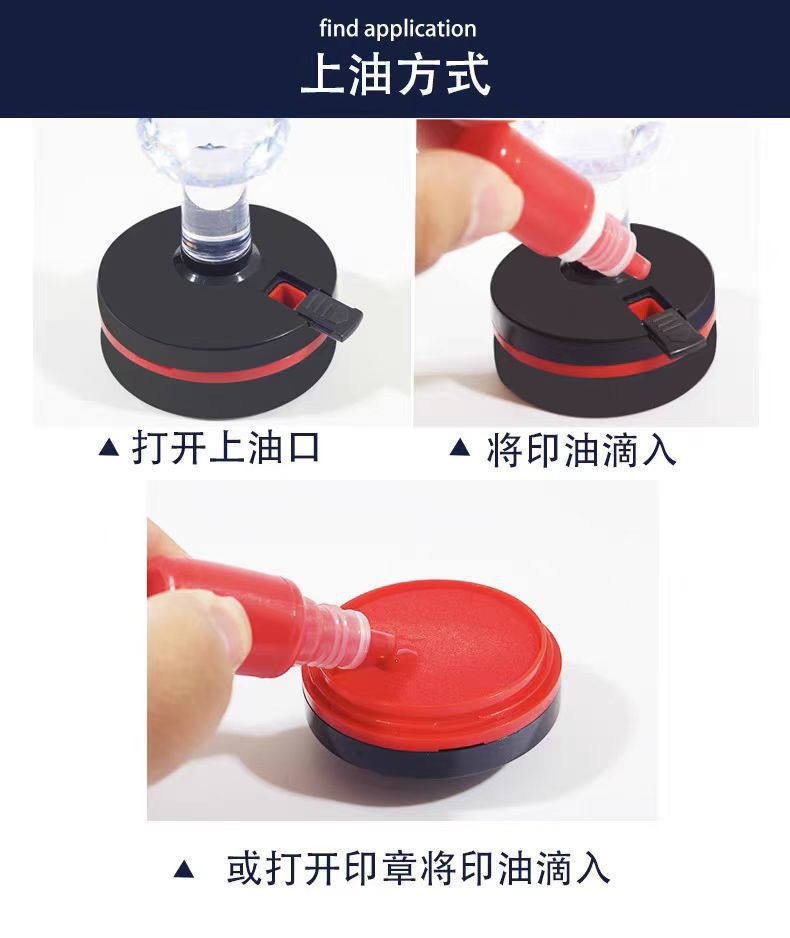 find application
上油方式

▲ 打开上油口

▲ 将印油滴入

▲ 或打开印章将印油滴入