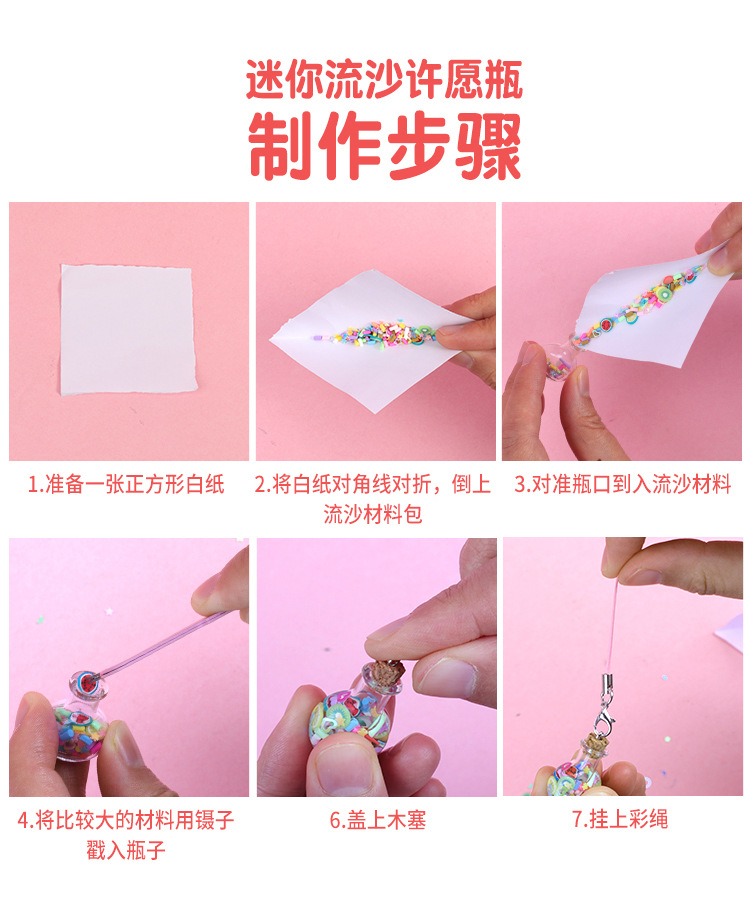 迷你流沙许愿瓶
制作步骤

1.准备一张正方形白纸

2.将白纸对角线对折，倒上流沙材料包

3.对准瓶口到入流沙材料

4.将比较大的材料用镊子戳入瓶子

6.盖上木塞

7.挂上彩绳