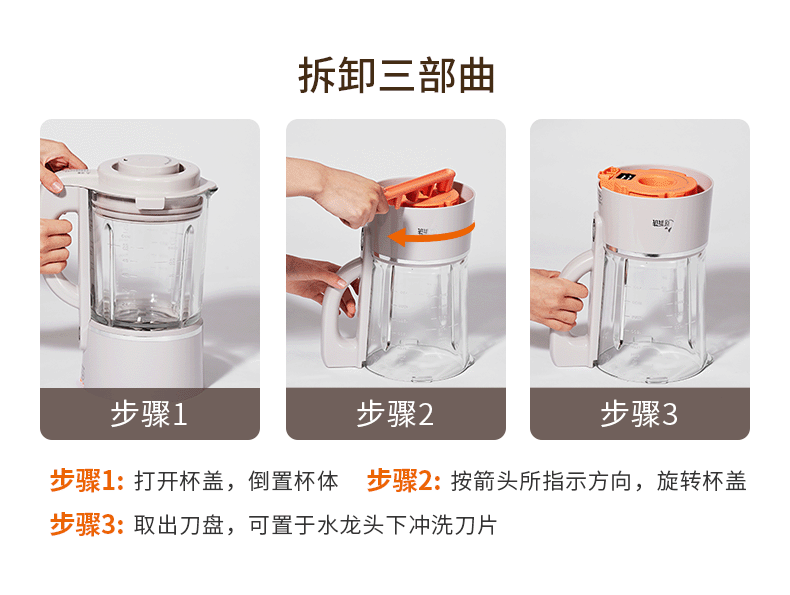 拆卸三部曲

步骤1

步骤2

步骤3

步骤1: 打开杯盖，倒置杯体 步骤2: 按箭头所指示方向，旋转杯盖

步骤3: 取出刀盘，可置于水龙头下冲洗刀片