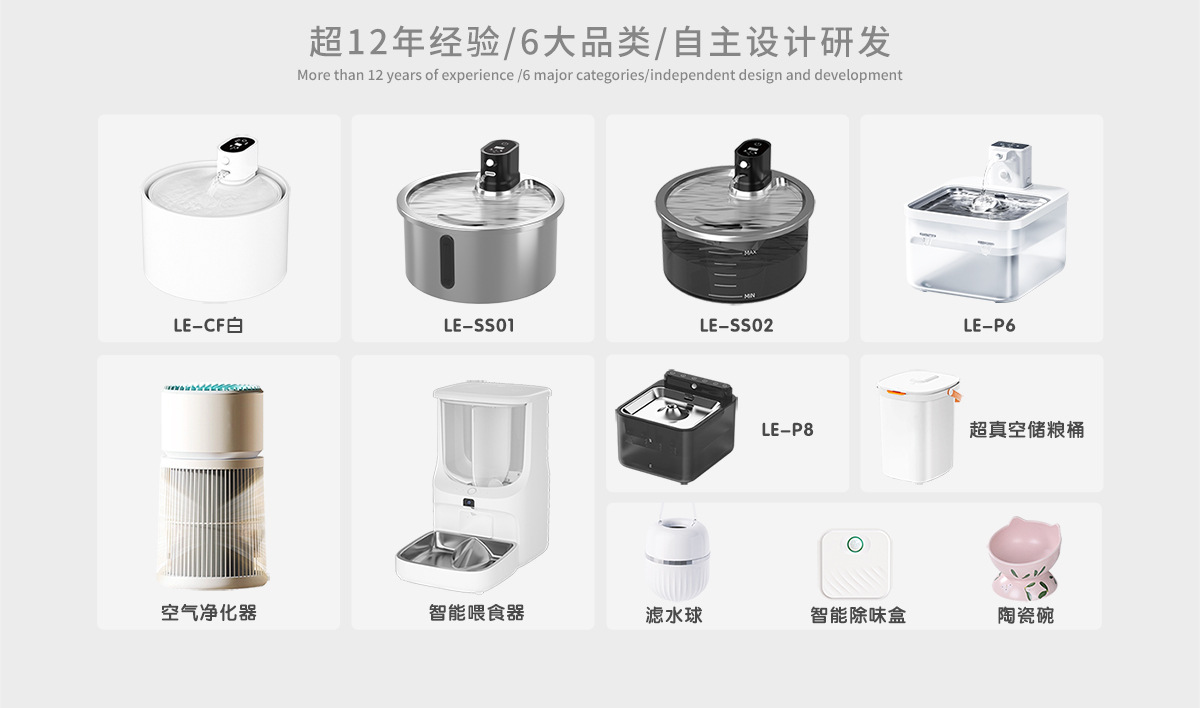 超12年经验/6大品类/自主设计研发
More than 12 years of experience /6 major categories/independent design and development

LE-CF白

LE-SS01

MAX
MIN
LE-SS02

LE-P6

空气净化器

智能喂食器

LE-P8

超真空储粮桶

滤水球

智能除味盒

陶瓷碗