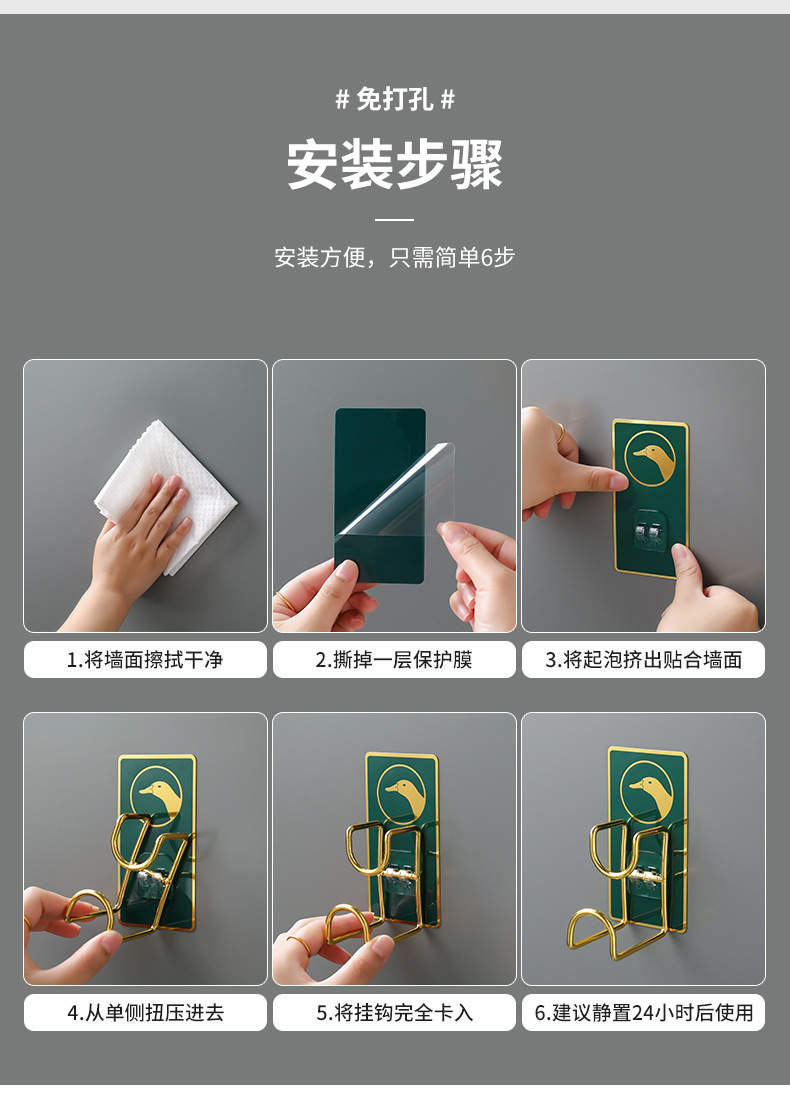 # 免打孔 #

安装步骤

安装方便，只需简单6步

1.将墙面擦拭干净

2.撕掉一层保护膜

3.将起泡挤出贴合墙面

4.从单侧扭压进去

5.将挂钩完全卡入

6.建议静置24小时后使用