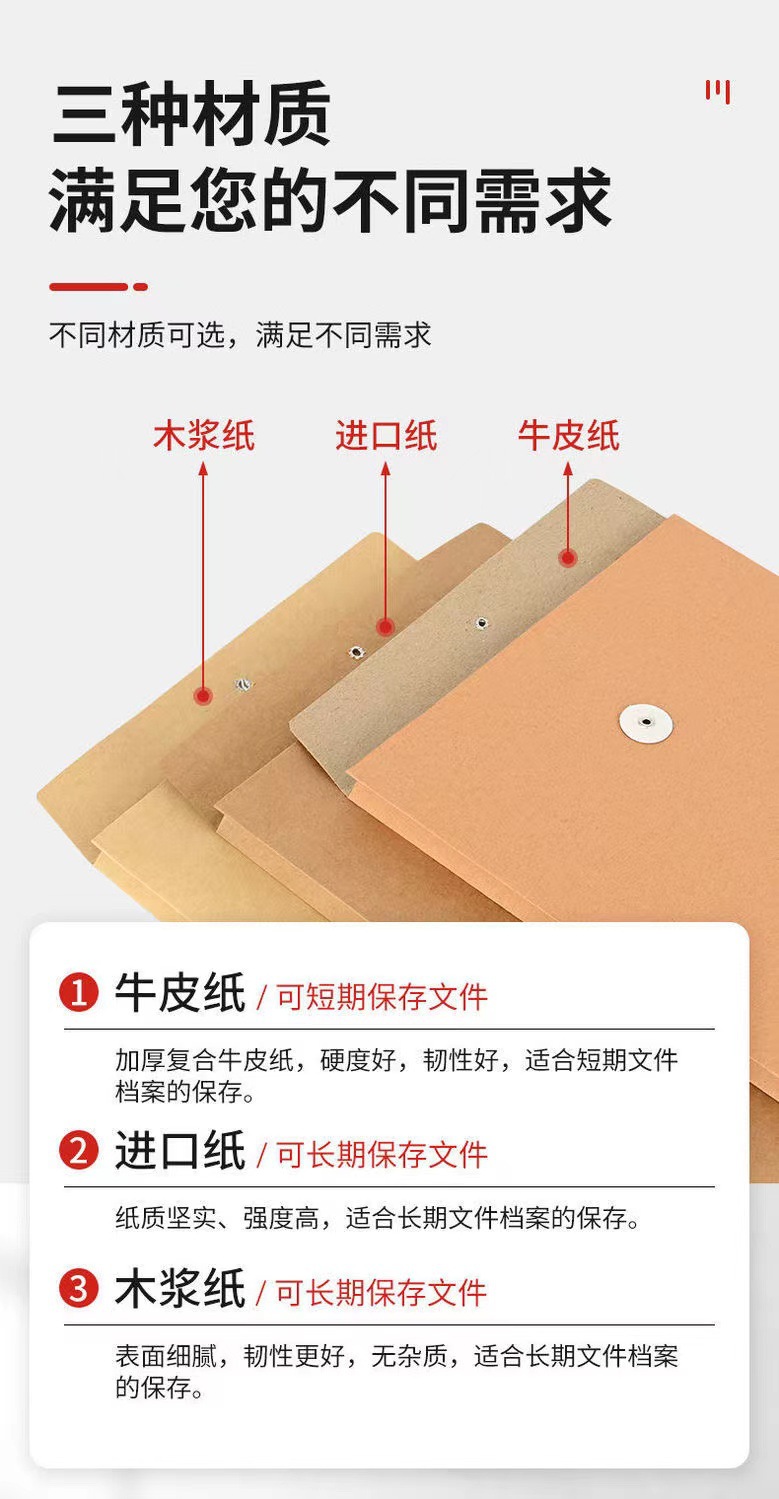 三种材质
满足您的不同需求

不同材质可选，满足不同需求

木浆纸
进口纸
牛皮纸

1 牛皮纸 / 可短期保存文件

加厚复合牛皮纸，硬度好，韧性好，适合短期文件档案的保存。

2 进口纸 / 可长期保存文件

纸质坚实、强度高，适合长期文件档案的保存。

3 木浆纸 / 可长期保存文件

表面细腻，韧性更好，无杂质，适合长期文件档案的保存。